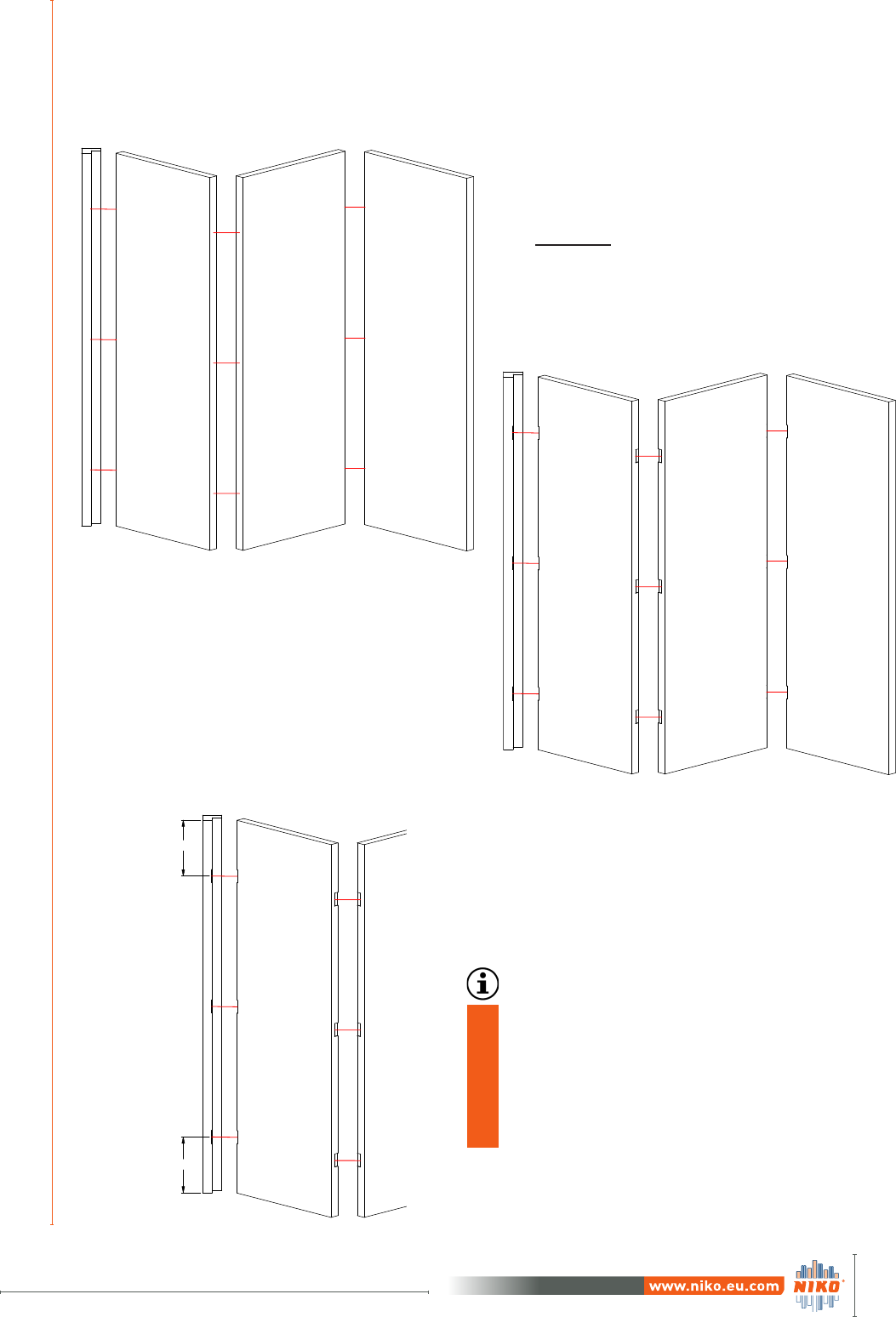 www.niko.eu.com

NIKO