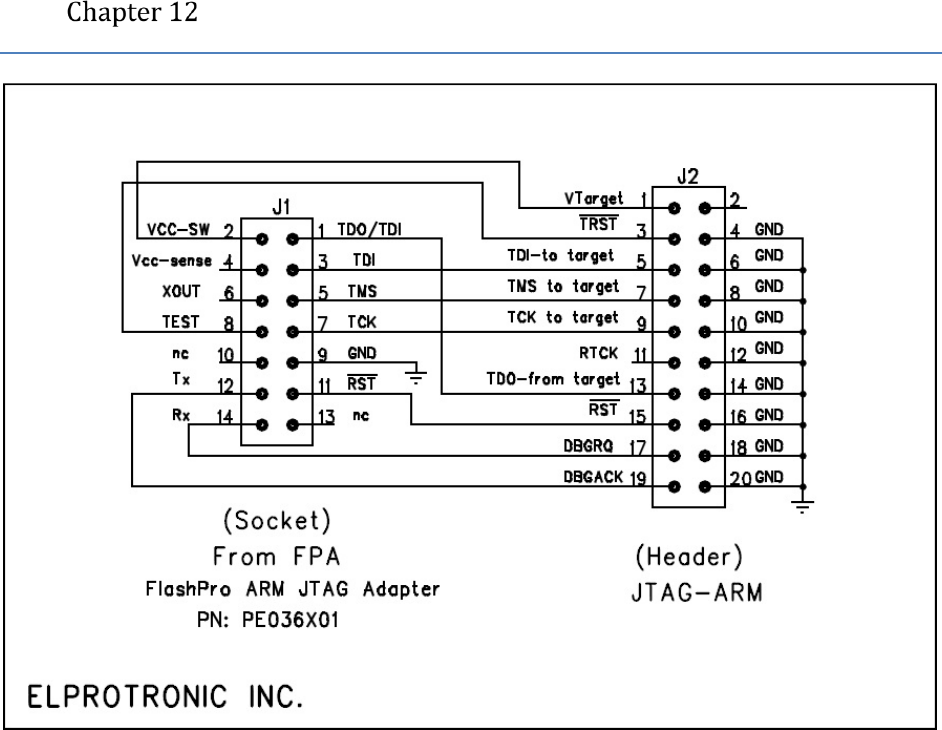 Chapter 12

J1

VCC-SW 2
Vcc-sense 4
XOUT 6
TEST 8
nc 10
Tx 12
Rx 14

1 TDO/TDI
3 TDI
5 TMS
7 TCK
9 GND
11 $\overline{RST}$
13 nc

J2

VTarget 1
$\overline{TRST}$ 3
TDI-to target 5
TMS to target 7
TCK to target 9
RTCK 11
TDO-from target 13
$\overline{RST}$ 15
DBGRQ 17
DBGACK 19

2
4 GND
6 GND
8 GND
10 GND
12 GND
14 GND
16 GND
18 GND
20 GND

(Socket)
From FPA
FlashPro ARM JTAG Adapter
PN: PE036X01

(Header)
JTAG-ARM

ELPROTRONIC INC.