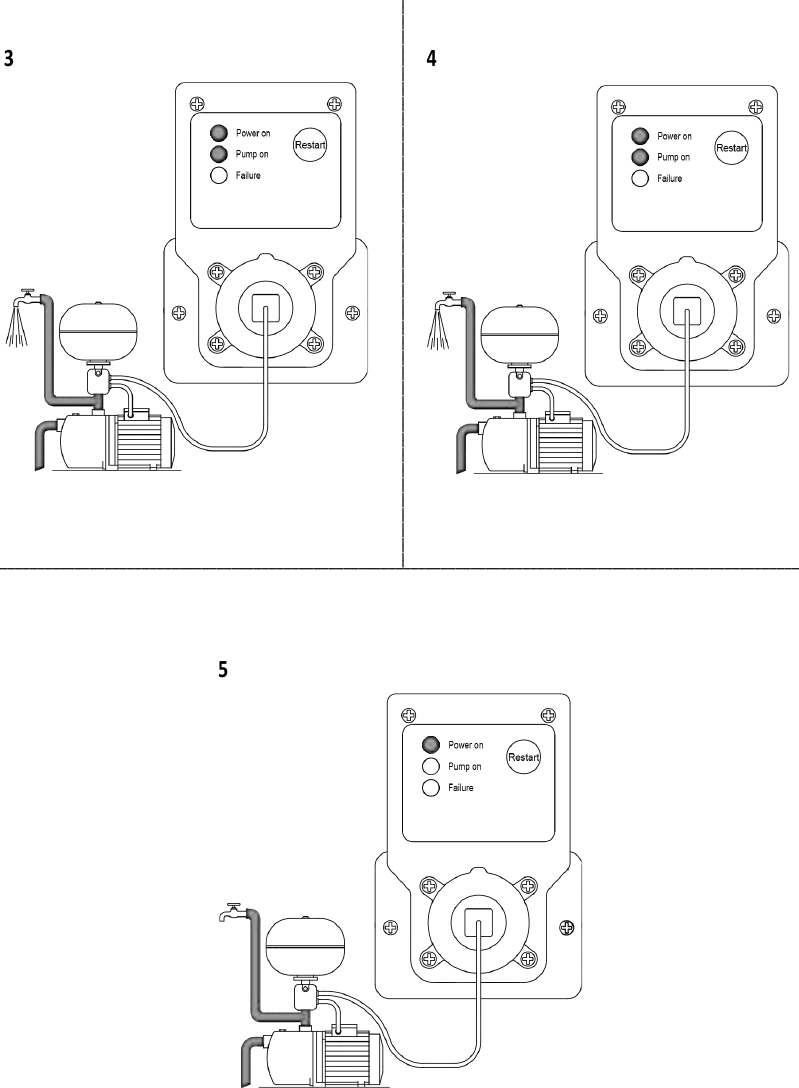 3

Power on
Pump on
Failure
Restart

4

Power on
Pump on
Failure
Restart

5

Power on
Pump on
Failure
Restart