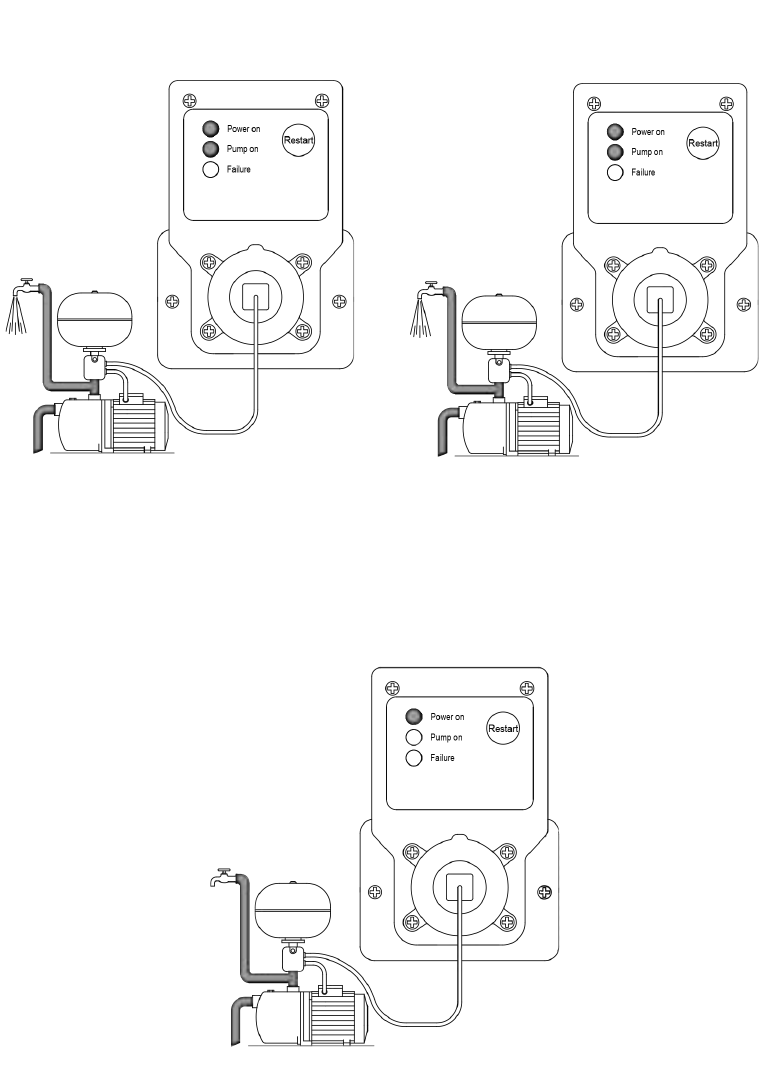 Power on
Pump on
Failure
Restart

Power on
Pump on
Failure
Restart

Power on
Pump on
Failure
Restart