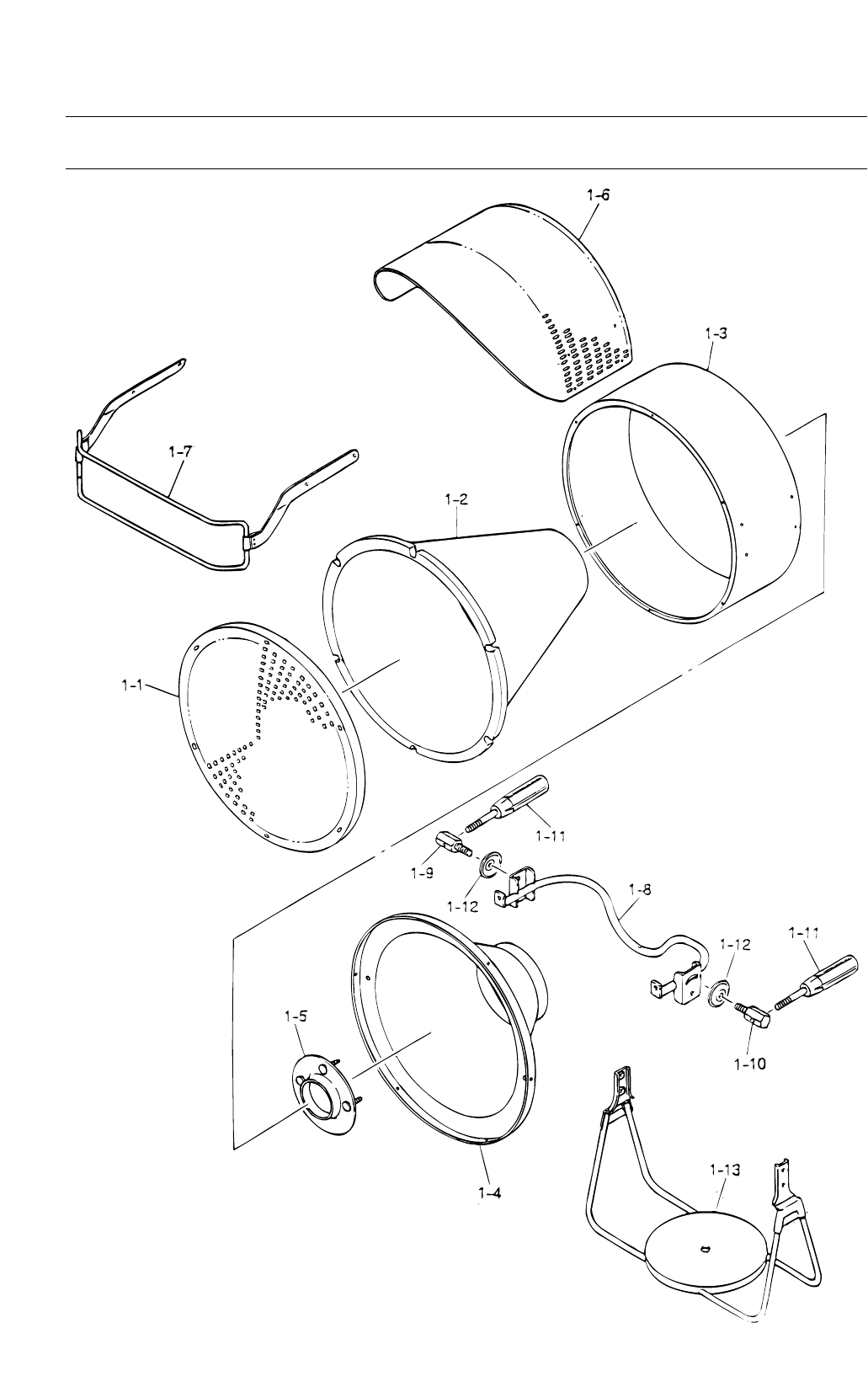 1-6

1-3

1-7

1-2

1-1

1-11

1-9

1-12

1-8

1-12

1-11

1-5

1-10

1-4

1-13