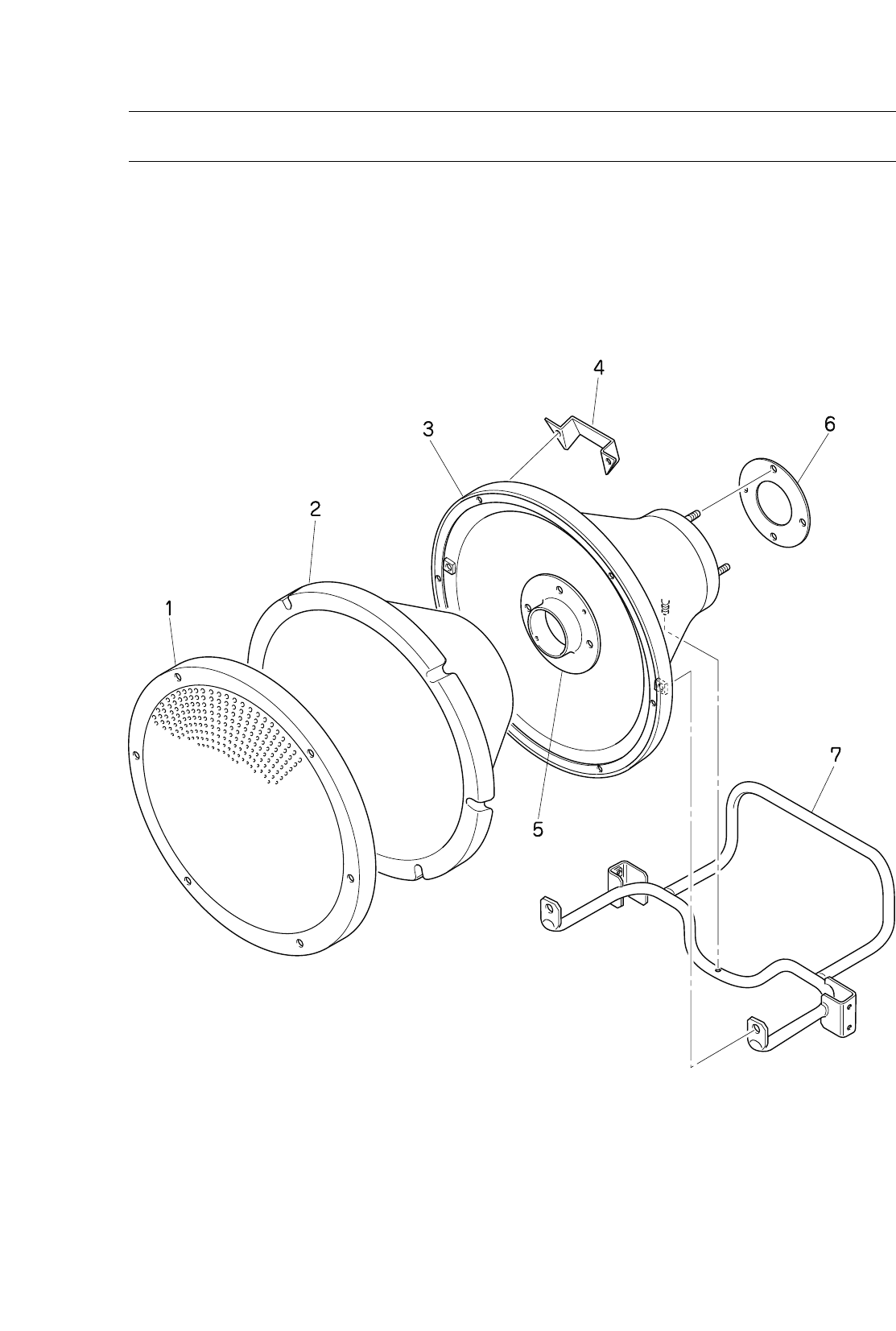 4
3
6
2
1
5
7