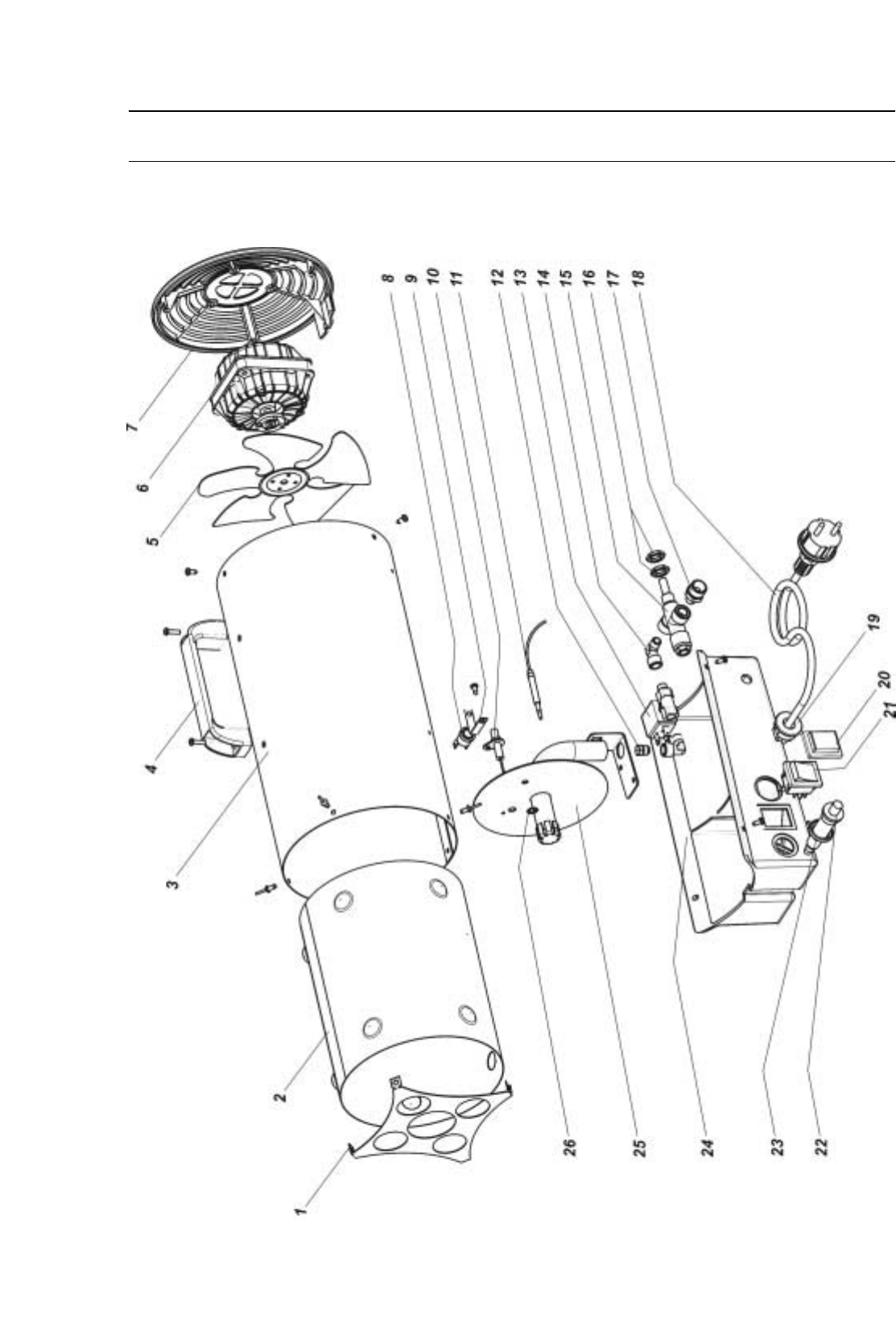 1
2
3
4
5
6
7
8
9
10
11
12
13
14
15
16
17
18
19
20
21
22
23
24
25
26