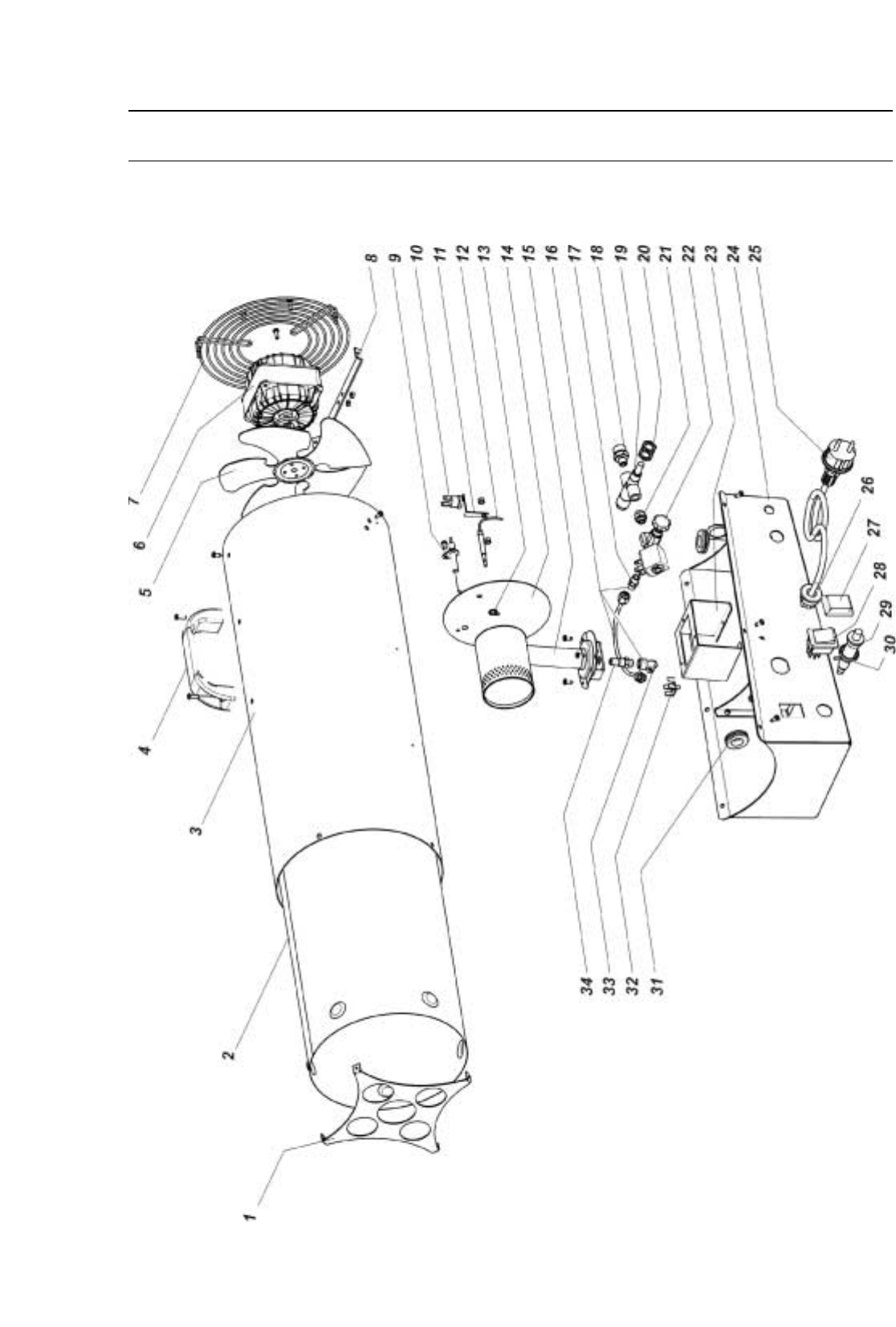 1
2
3
4
5
6
7
8
9
10
11
12
13
14
15
16
17
18
19
20
21
22
23
24
25
26
27
28
29
30
31
32
33
34