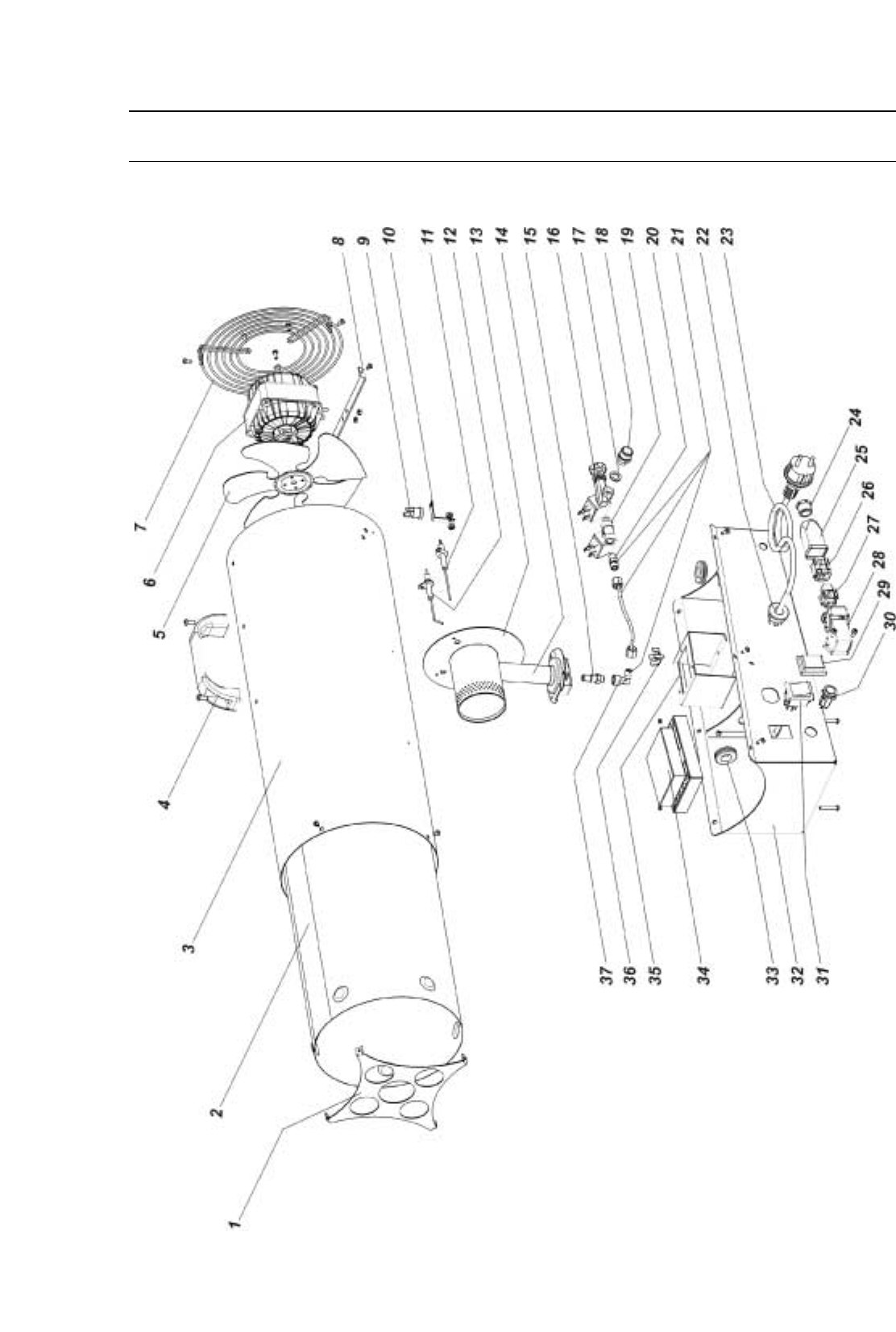 1
2
3
4
5
6
7
8
9
10
11
12
13
14
15
16
17
18
19
20
21
22
23
24
25
26
27
28
29
30
31
32
33
34
35
36
37