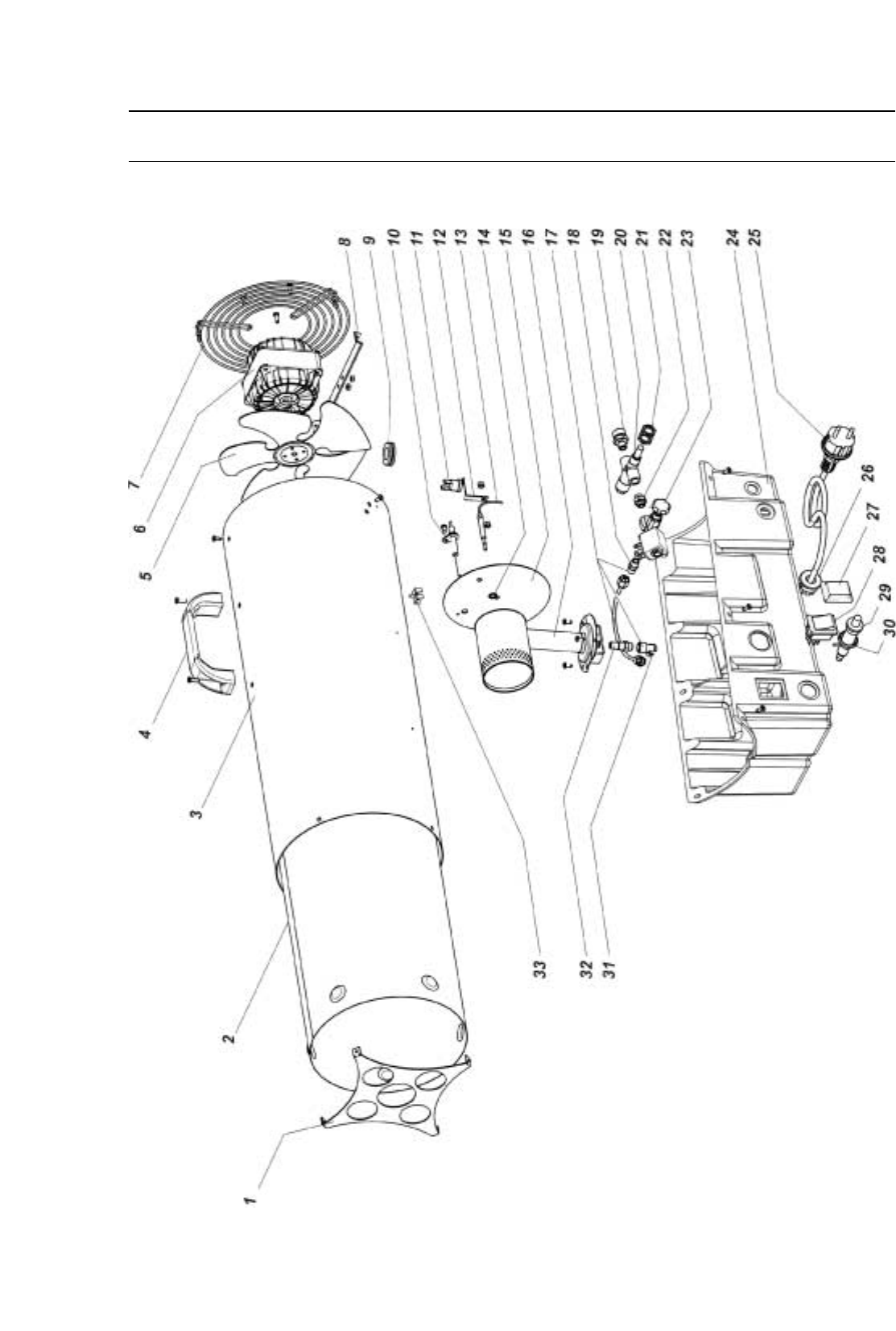 1
2
3
4
5
6
7
8
9
10
11
12
13
14
15
16
17
18
19
20
21
22
23
24
25
26
27
28
29
30
31
32
33