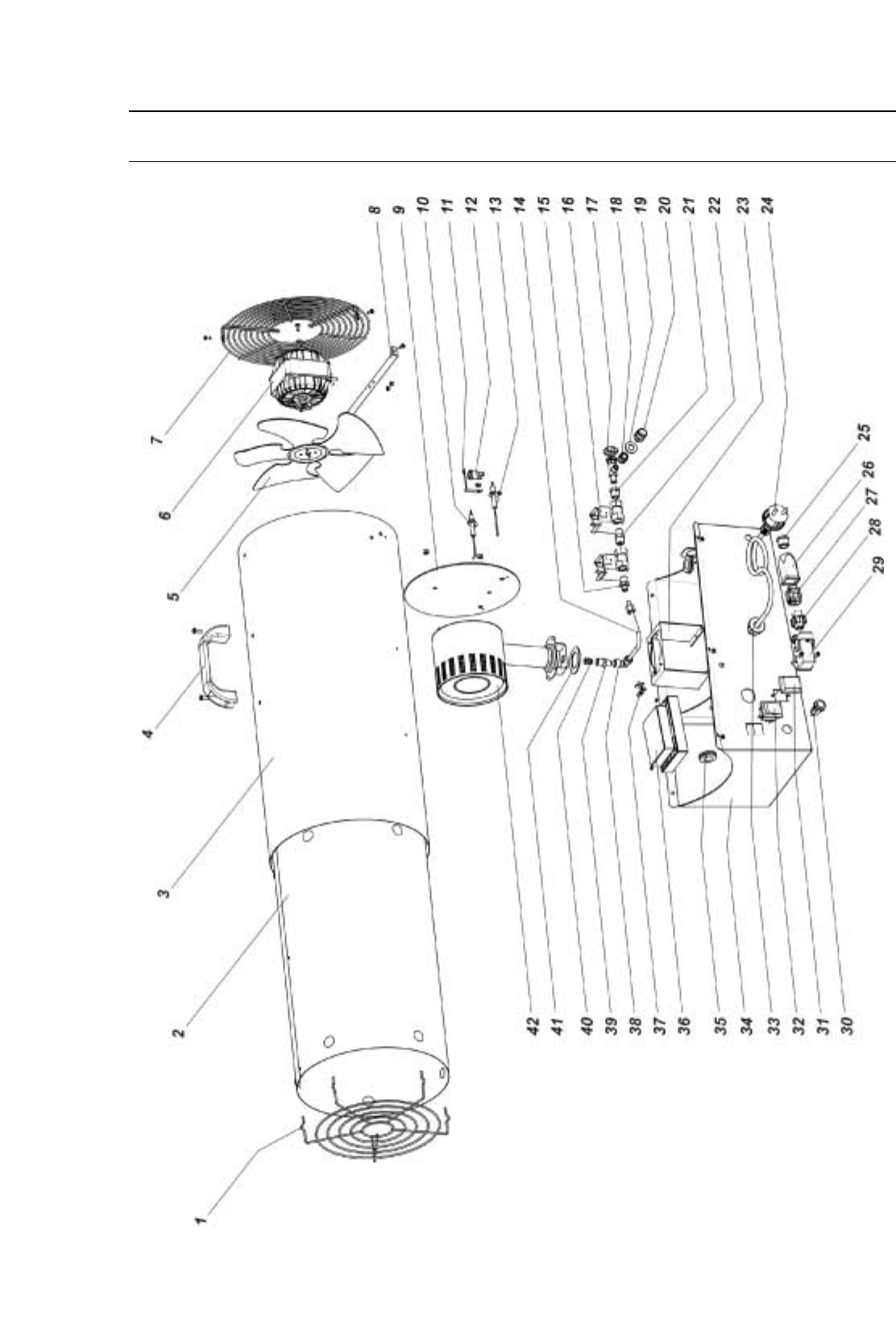 1
2
3
4
5
6
7
8
9
10
11
12
13
14
15
16
17
18
19
20
21
22
23
24
25
26
27
28
29
30
31
32
33
34
35
36
37
38
39
40
41
42