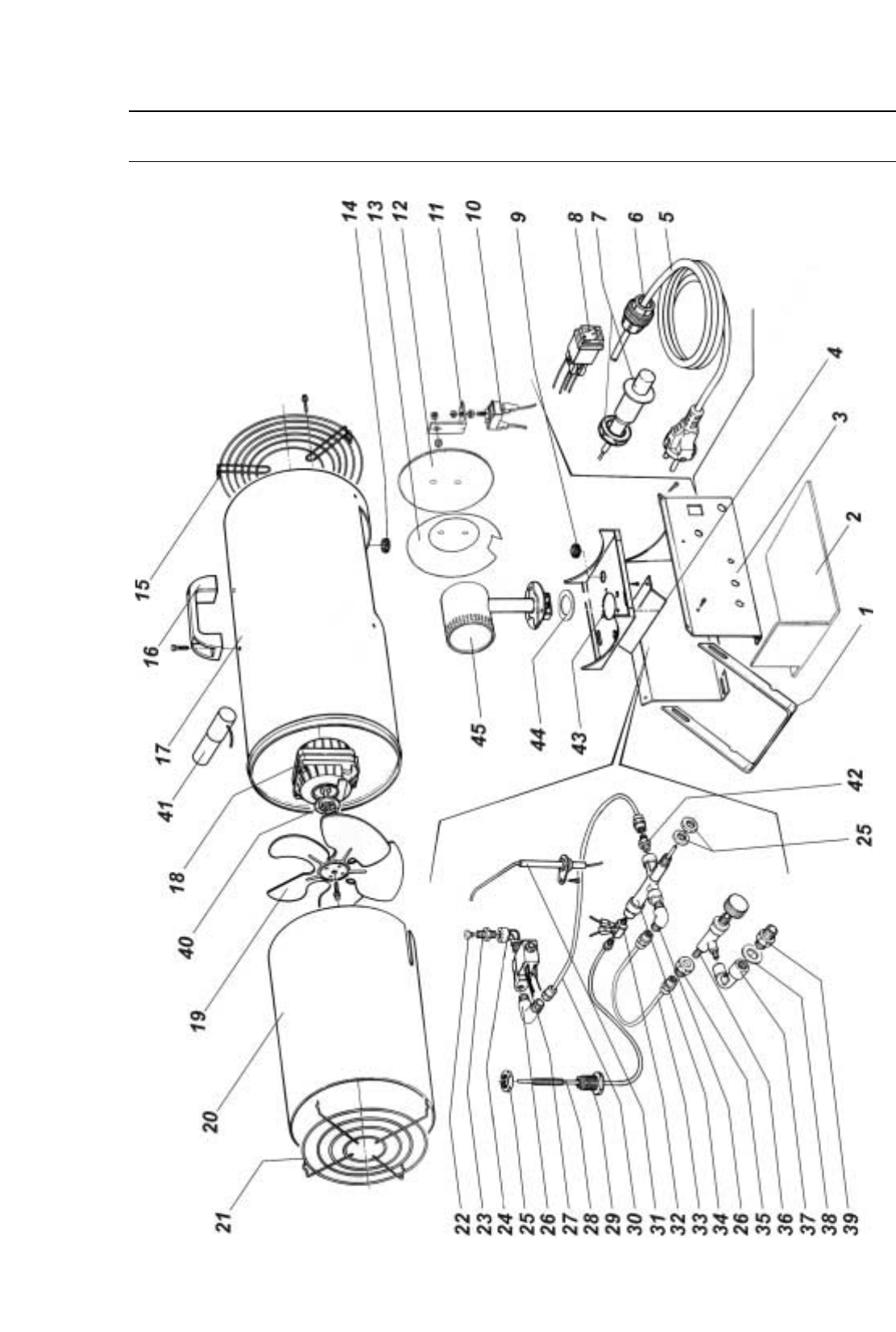 14 13 12 11 10 9 8 7 6 5

4

3

2

1

15

16

17

41

18

40

19

20

21

45

44

43

42

25

22 23 24 25 26 27 28 29 30 31 32 33 34 26 35 36 37 38 39