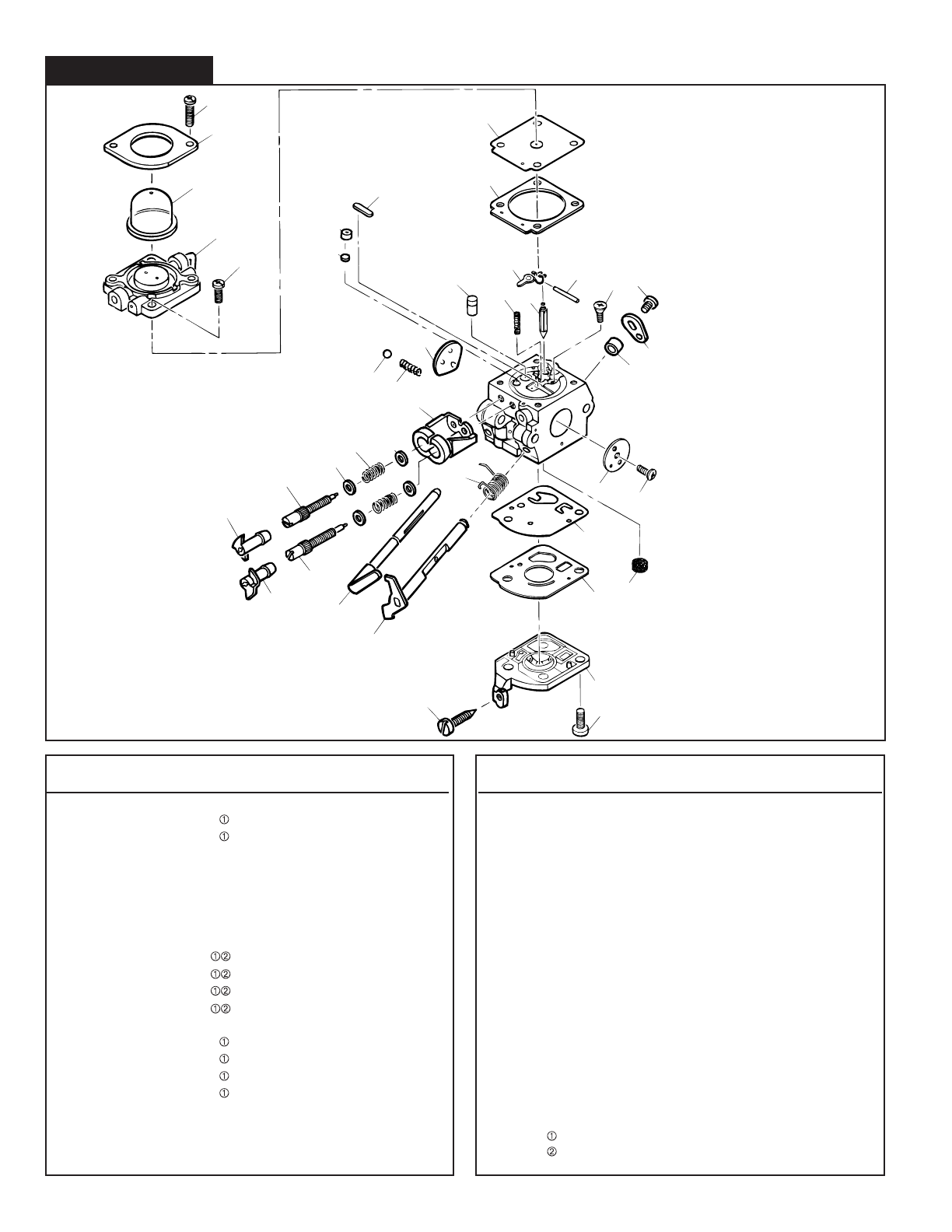 ①
①

①②
①②
①②
①②

①
①
①
①

①
②