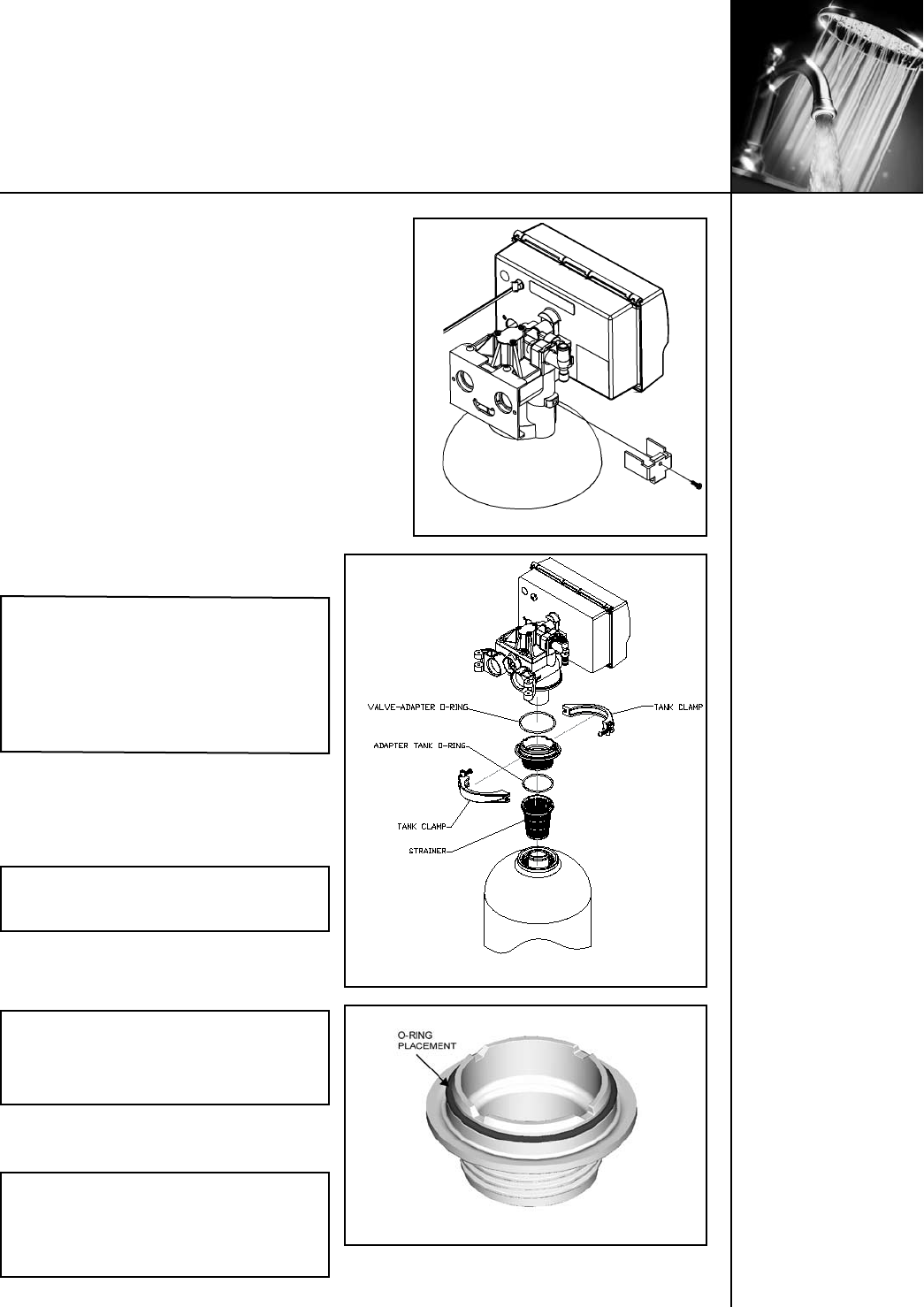 VALVE-ADAPTER O-RING

TANK CLAMP

ADAPTER TANK O-RING

TANK CLAMP

STRAINER

O-RING PLACEMENT