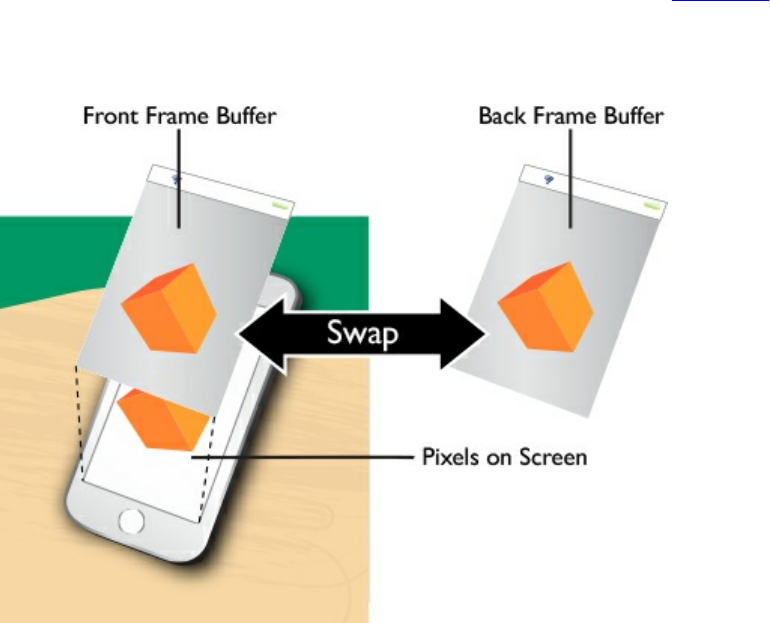 Front Frame Buffer

Back Frame Buffer

Swap

Pixels on Screen