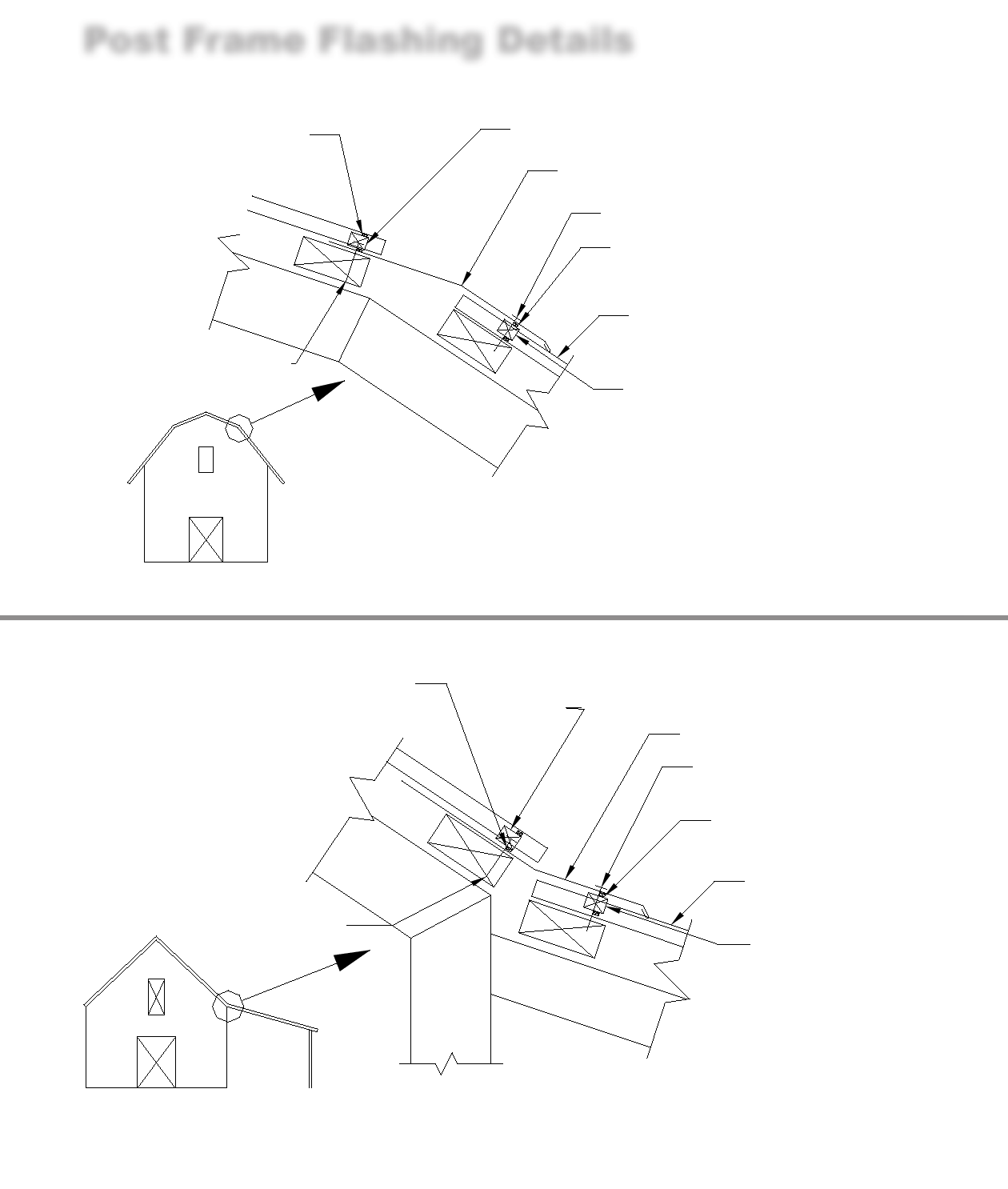 Post Frame Flashing Details