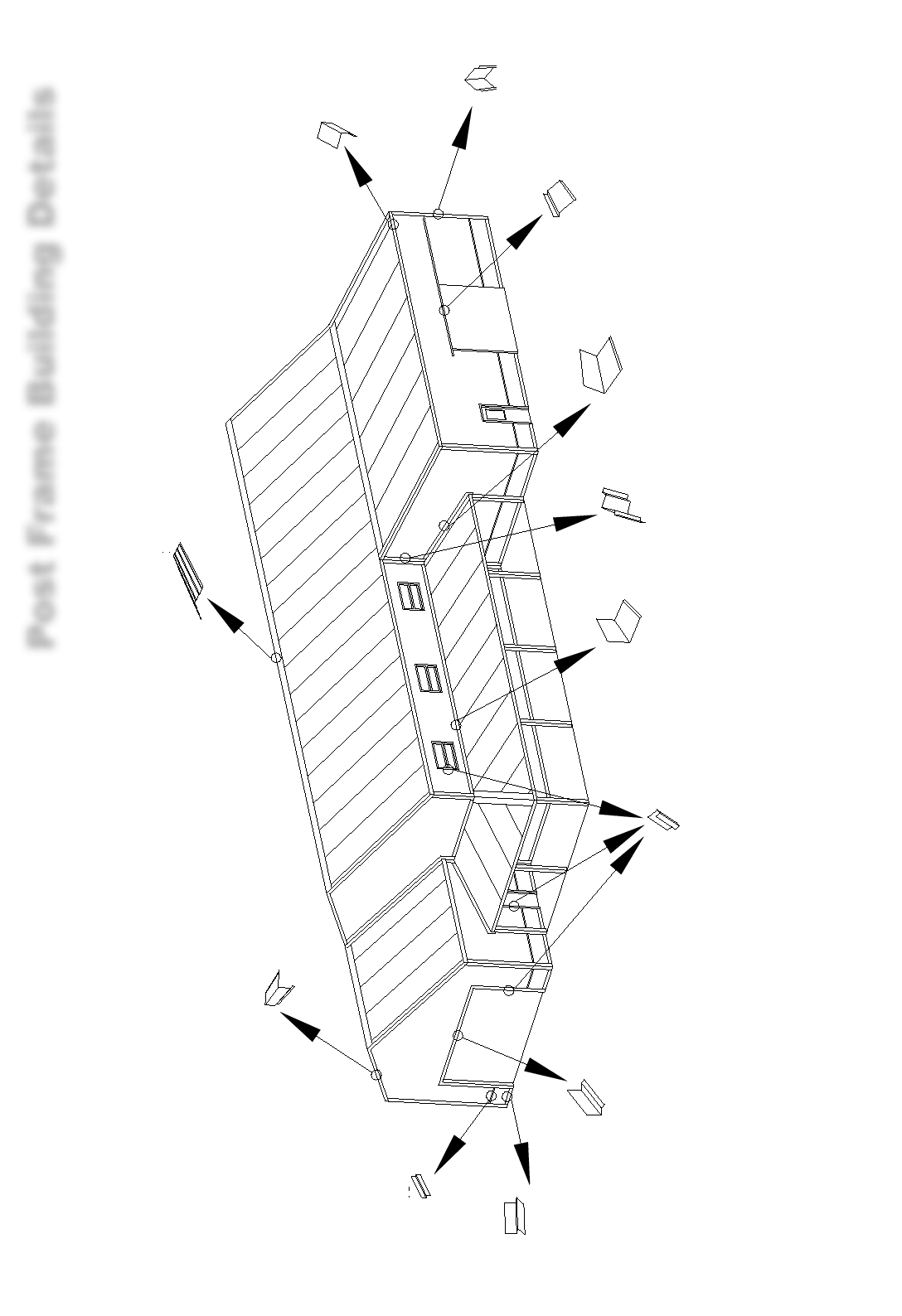 Post Frame Building Details