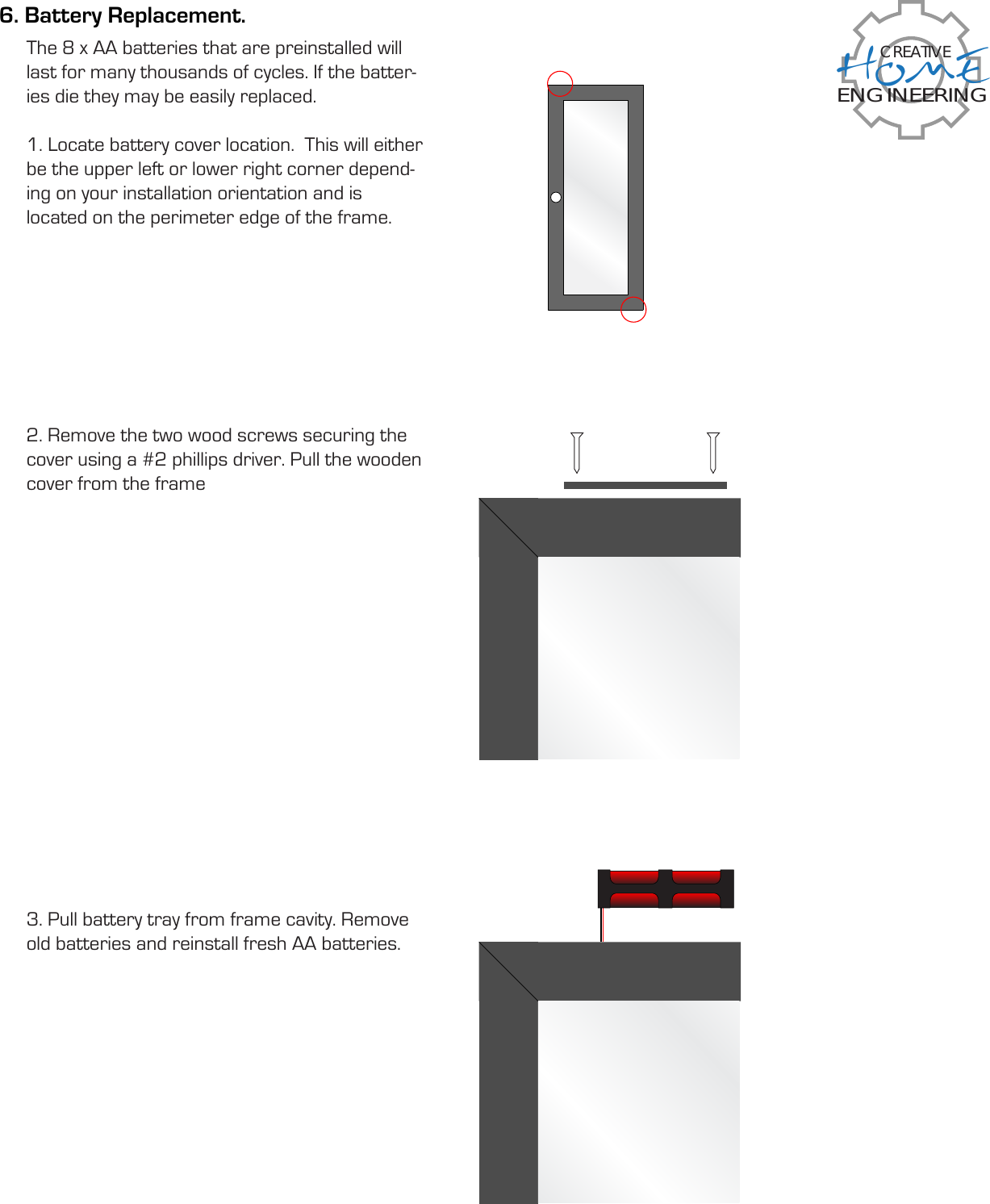 6. Battery Replacement.

The 8 x AA batteries that are preinstalled will last for many thousands of cycles. If the batteries die they may be easily replaced.

1. Locate battery cover location.  This will either be the upper left or lower right corner depending on your installation orientation and is located on the perimeter edge of the frame.

CREATIVE
Home
ENGINEERING

2. Remove the two wood screws securing the cover using a #2 phillips driver. Pull the wooden cover from the frame

3. Pull battery tray from frame cavity. Remove old batteries and reinstall fresh AA batteries.