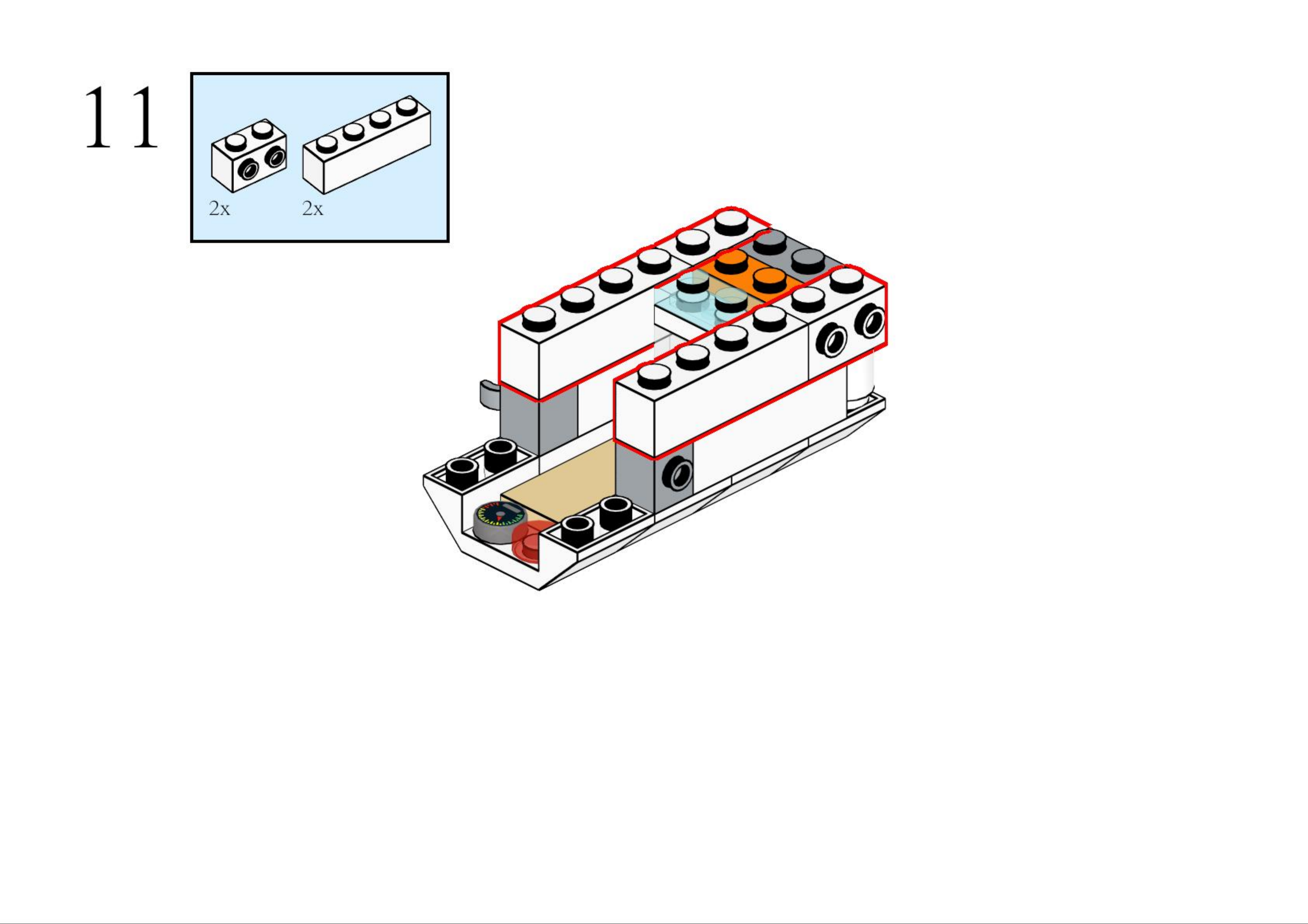 11

2x 2x