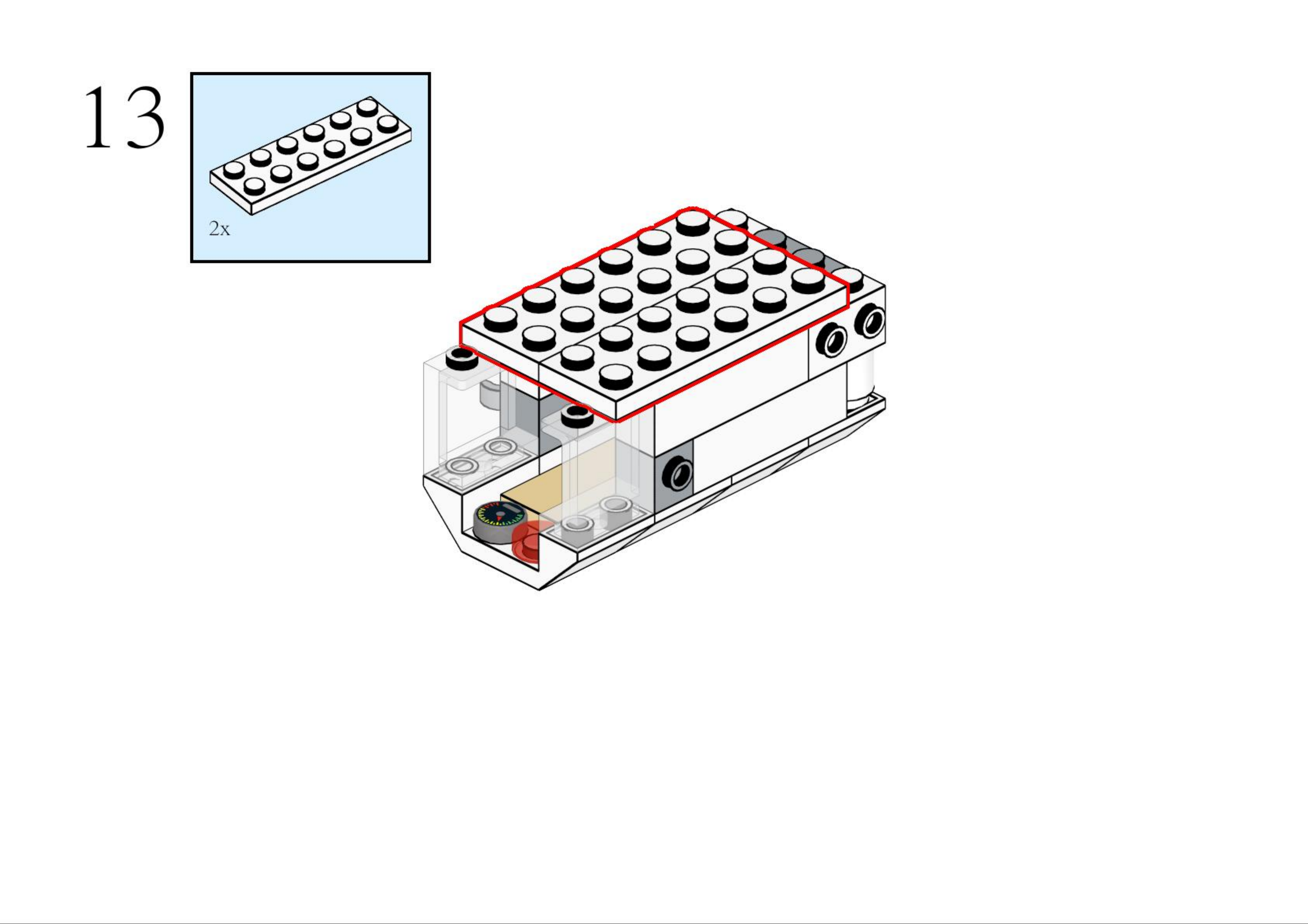 13

2x