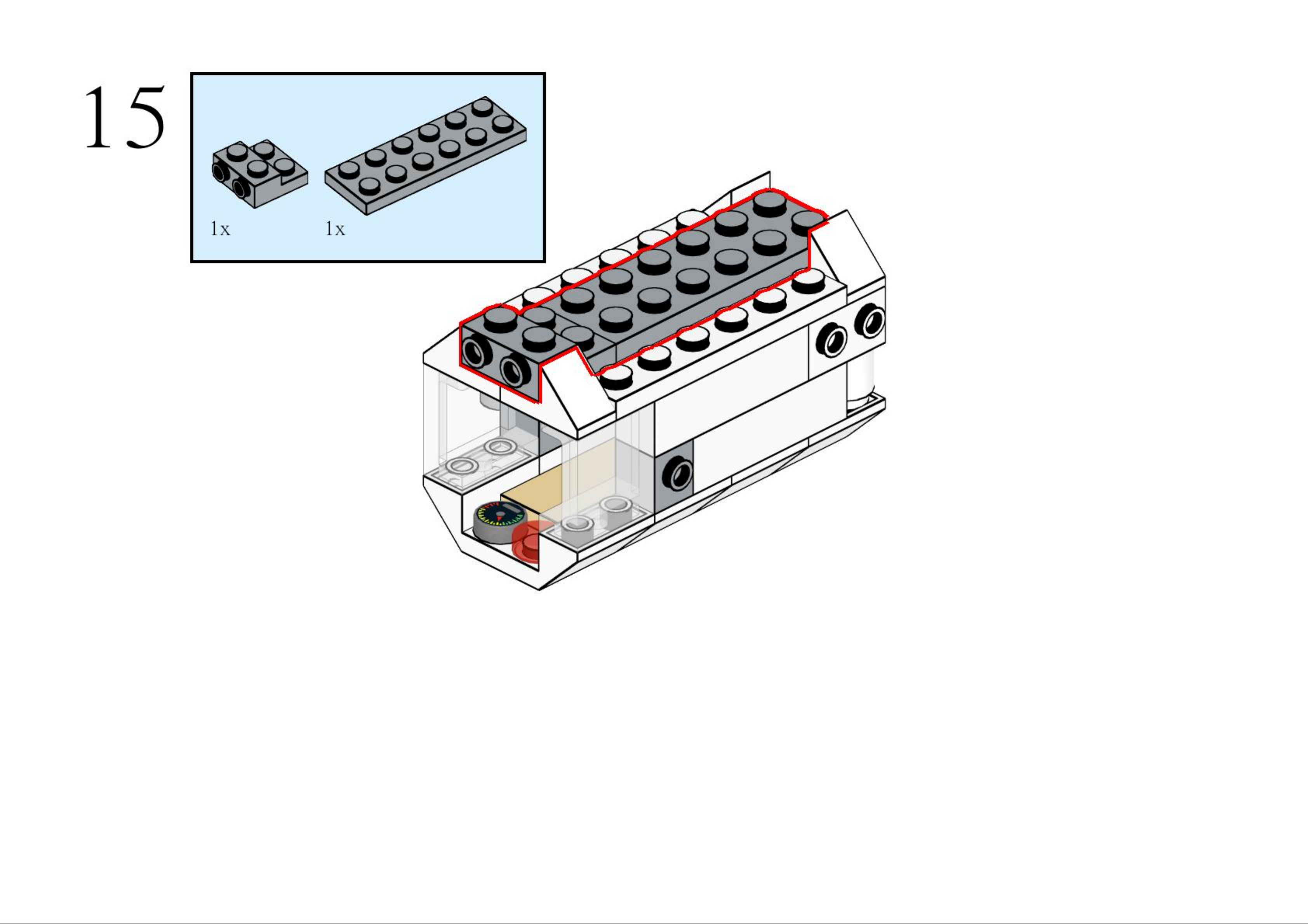 15

1x

1x