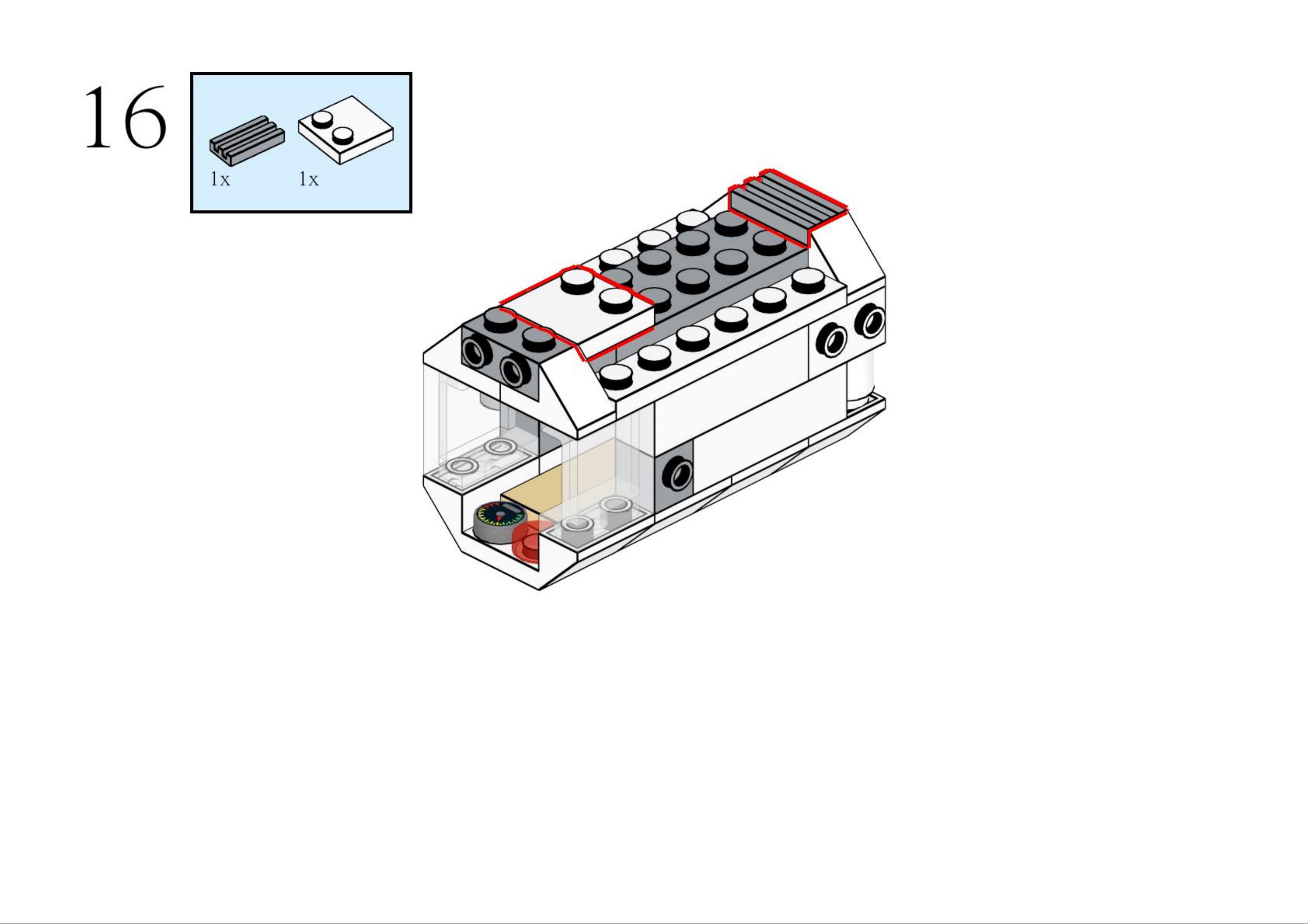 16

1x

1x