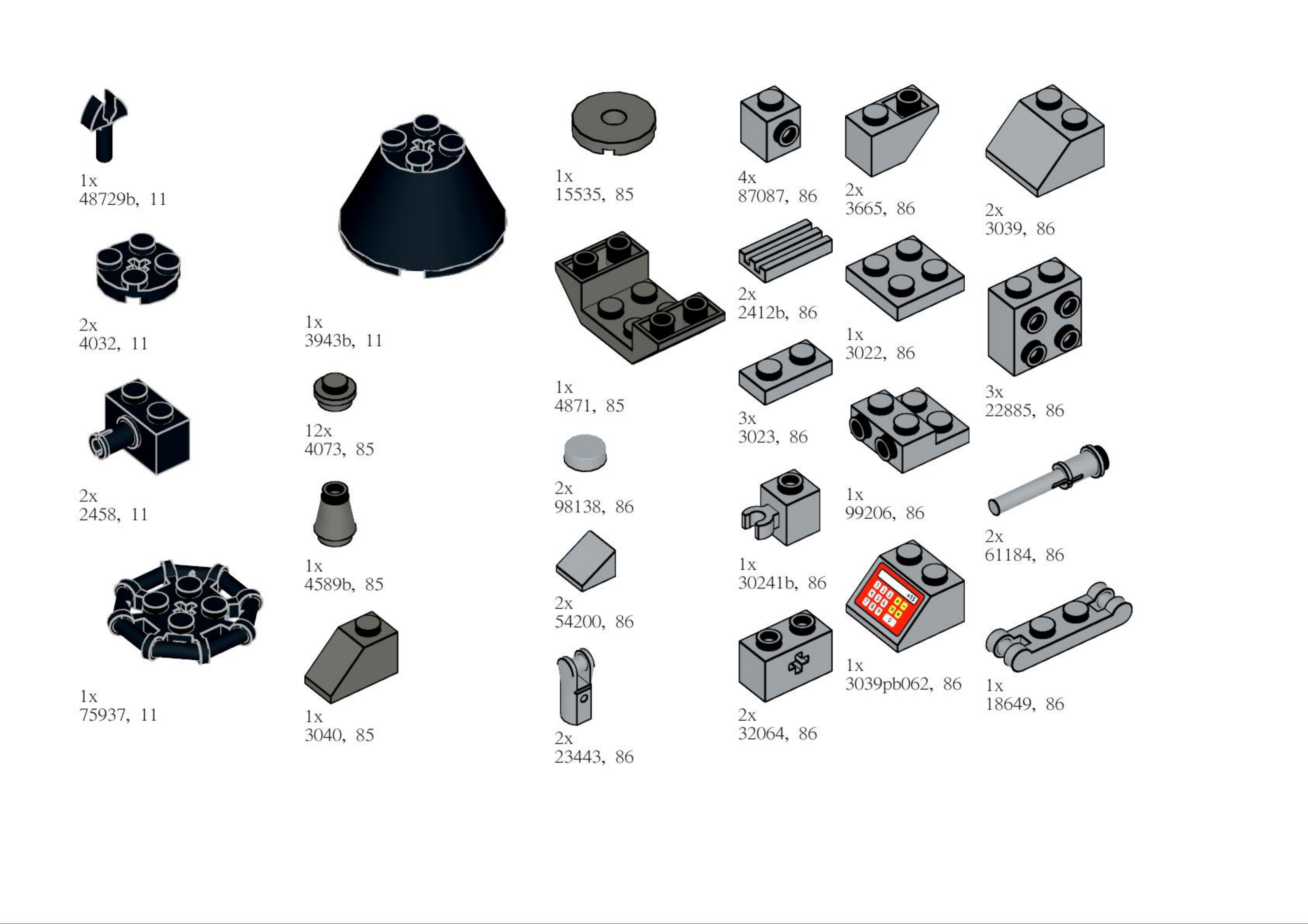 1x
48729b, 11

2x
4032, 11

2x
2458, 11

1x
75937, 11

1x
3943b, 11

12x
4073, 85

1x
4589b, 85

1x
3040, 85

1x
15535, 85

1x
4871, 85

2x
98138, 86

2x
54200, 86

2x
23443, 86

4x
87087, 86

2x
2412b, 86

3x
3023, 86

1x
30241b, 86

2x
32064, 86

2x
3665, 86

1x
3022, 86

1x
99206, 86

1x
3039pb062, 86

2x
3039, 86

3x
22885, 86

2x
61184, 86

1x
18649, 86