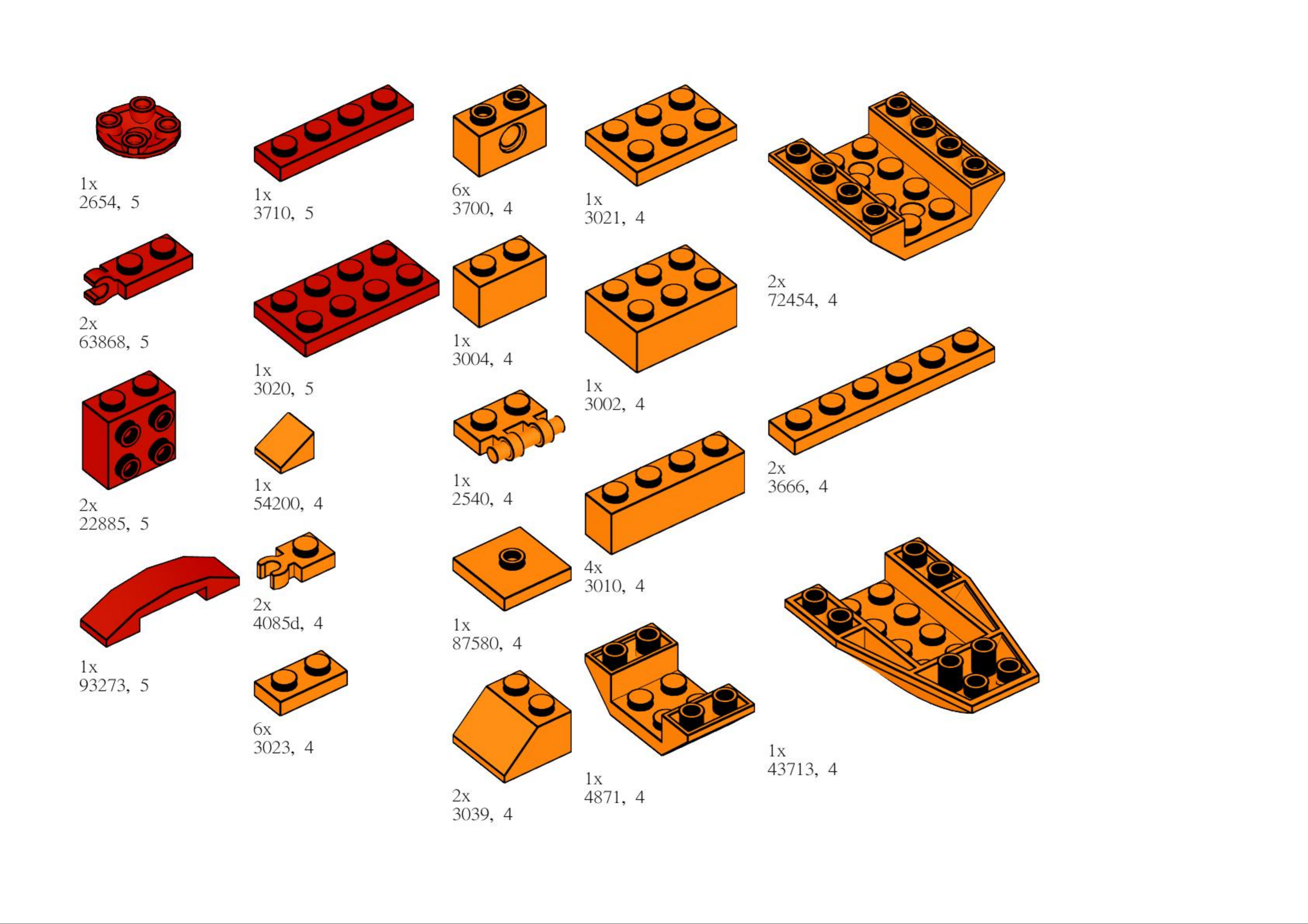 1x
2654, 5

2x
63868, 5

2x
22885, 5

1x
93273, 5

1x
3710, 5

1x
3020, 5

1x
54200, 4

2x
4085d, 4

6x
3023, 4

6x
3700, 4

1x
3004, 4

1x
2540, 4

1x
87580, 4

2x
3039, 4

1x
3021, 4

1x
3002, 4

4x
3010, 4

1x
4871, 4

2x
72454, 4

2x
3666, 4

1x
43713, 4