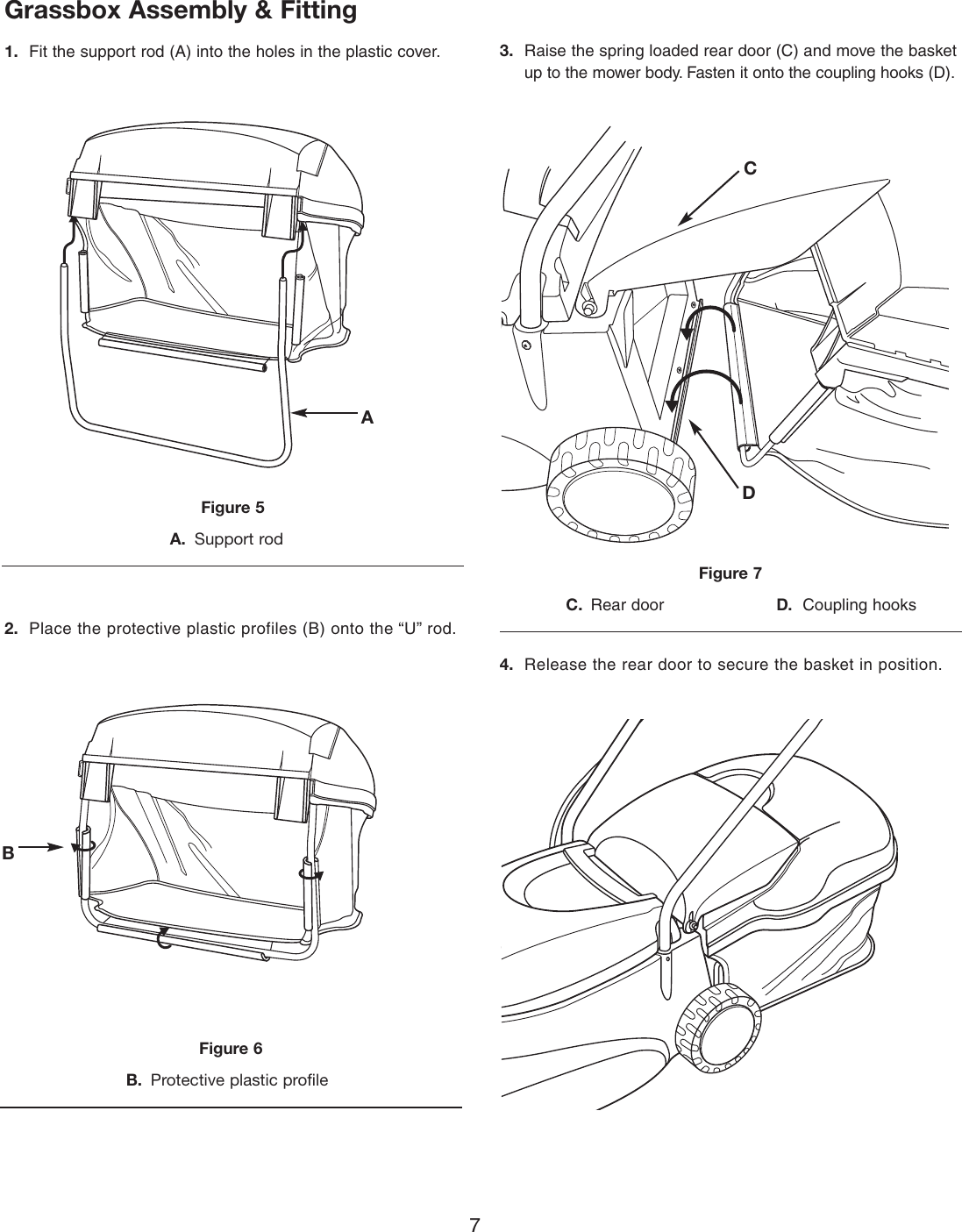 Grassbox Assembly & Fitting

1. Fit the support rod (A) into the holes in the plastic cover.

A

Figure 5

A. Support rod

2. Place the protective plastic profiles (B) onto the “U” rod.

B

Figure 6

B. Protective plastic profile

3. Raise the spring loaded rear door (C) and move the basket up to the mower body. Fasten it onto the coupling hooks (D).

C

D

Figure 7

C. Rear door D. Coupling hooks

4. Release the rear door to secure the basket in position.

7