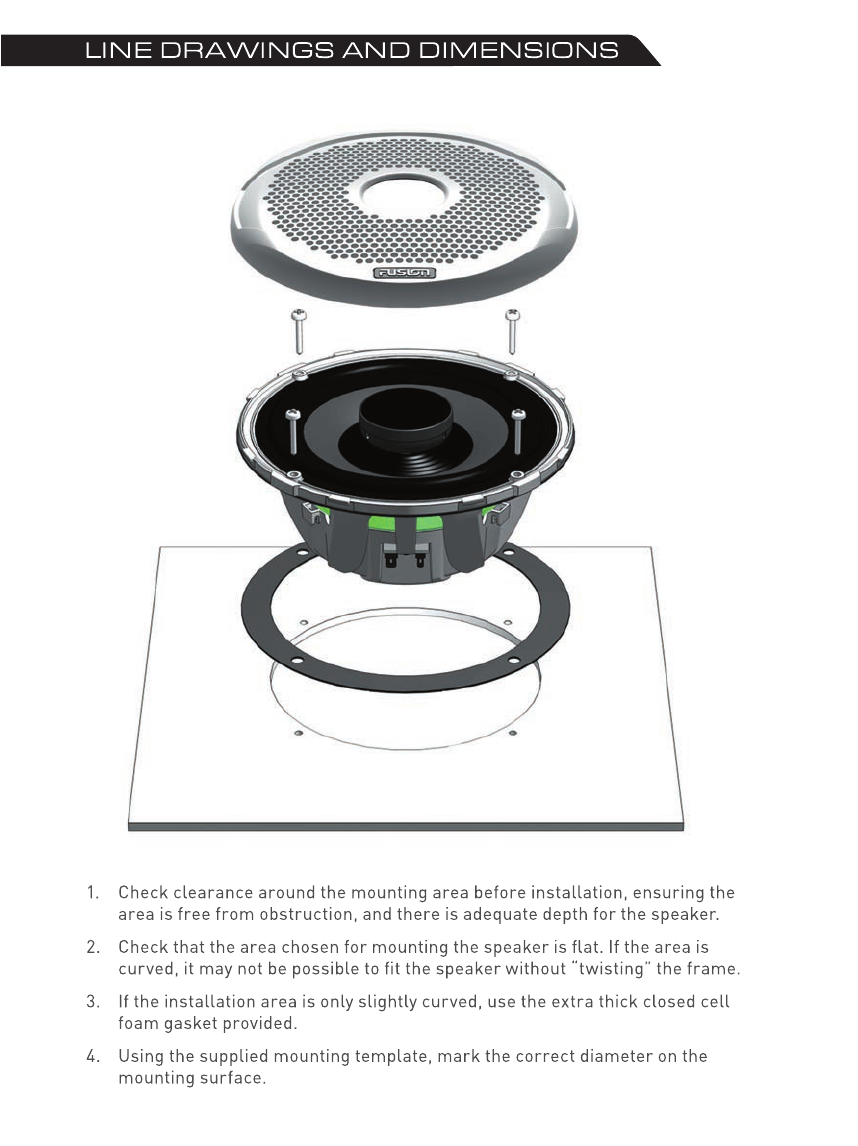 LINE DRAWINGS AND DIMENSIONS

FUSION

1. Check clearance around the mounting area before installation, ensuring the area is free from obstruction, and there is adequate depth for the speaker.

2. Check that the area chosen for mounting the speaker is flat. If the area is curved, it may not be possible to fit the speaker without "twisting" the frame.

3. If the installation area is only slightly curved, use the extra thick closed cell foam gasket provided.

4. Using the supplied mounting template, mark the correct diameter on the mounting surface.