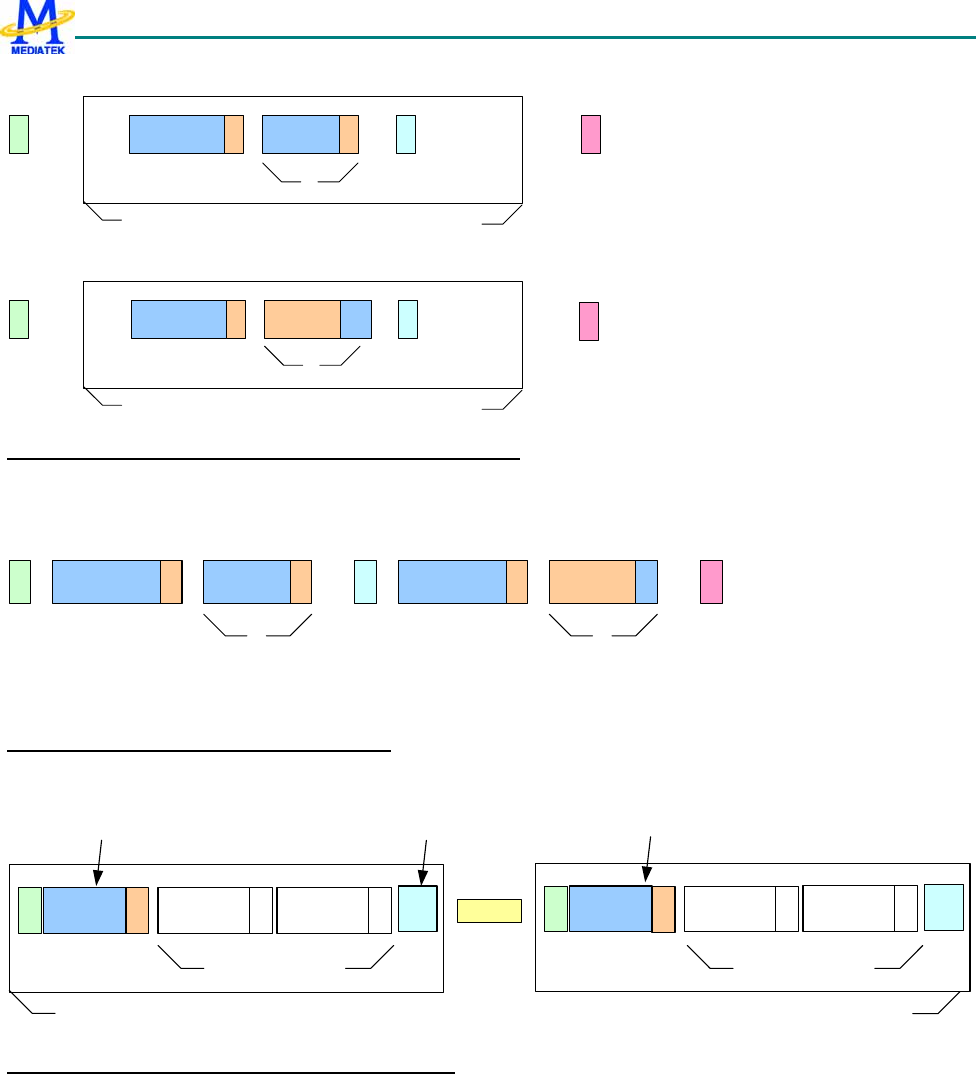 MEDIATEK