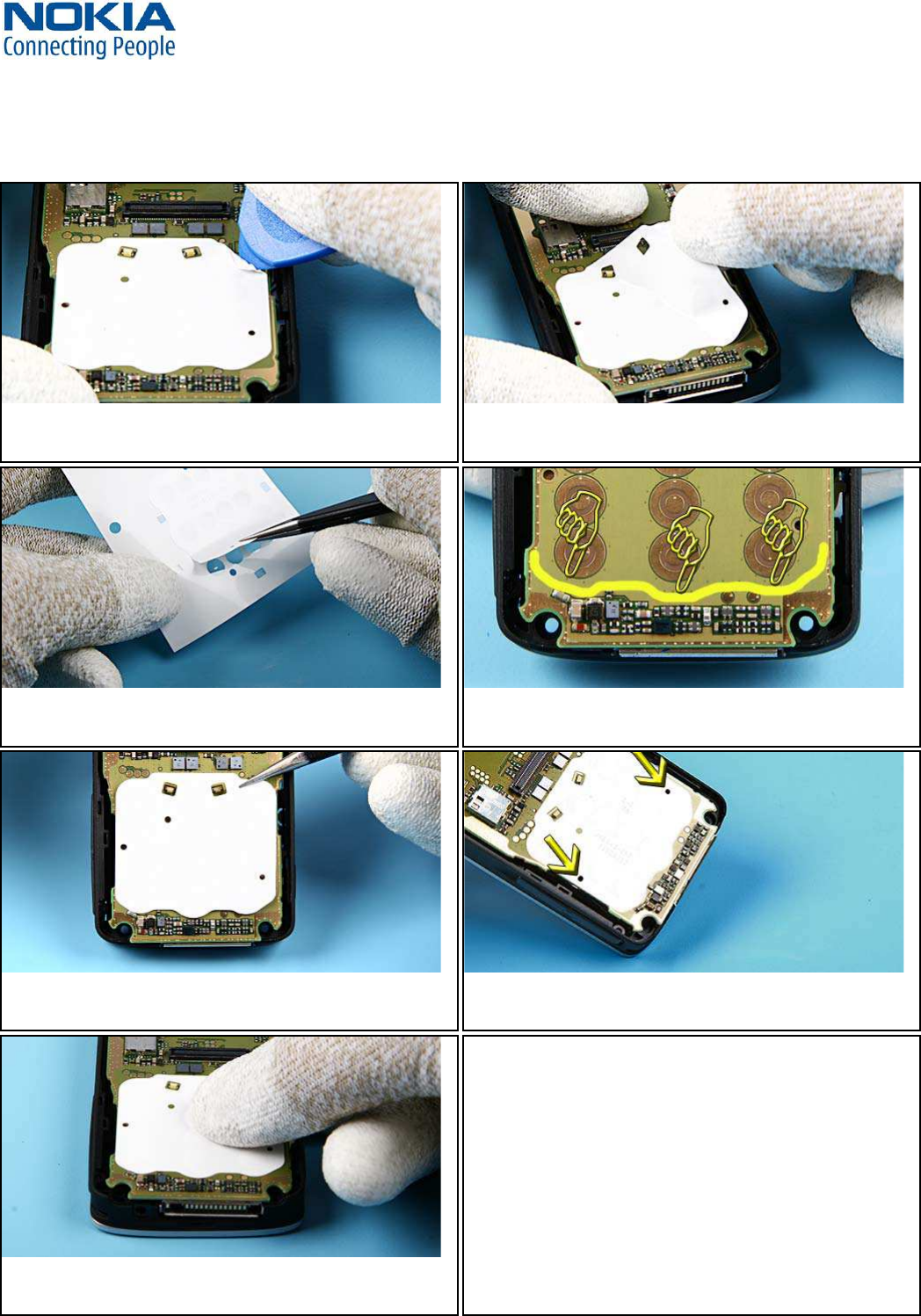 NOKIA
Connecting People