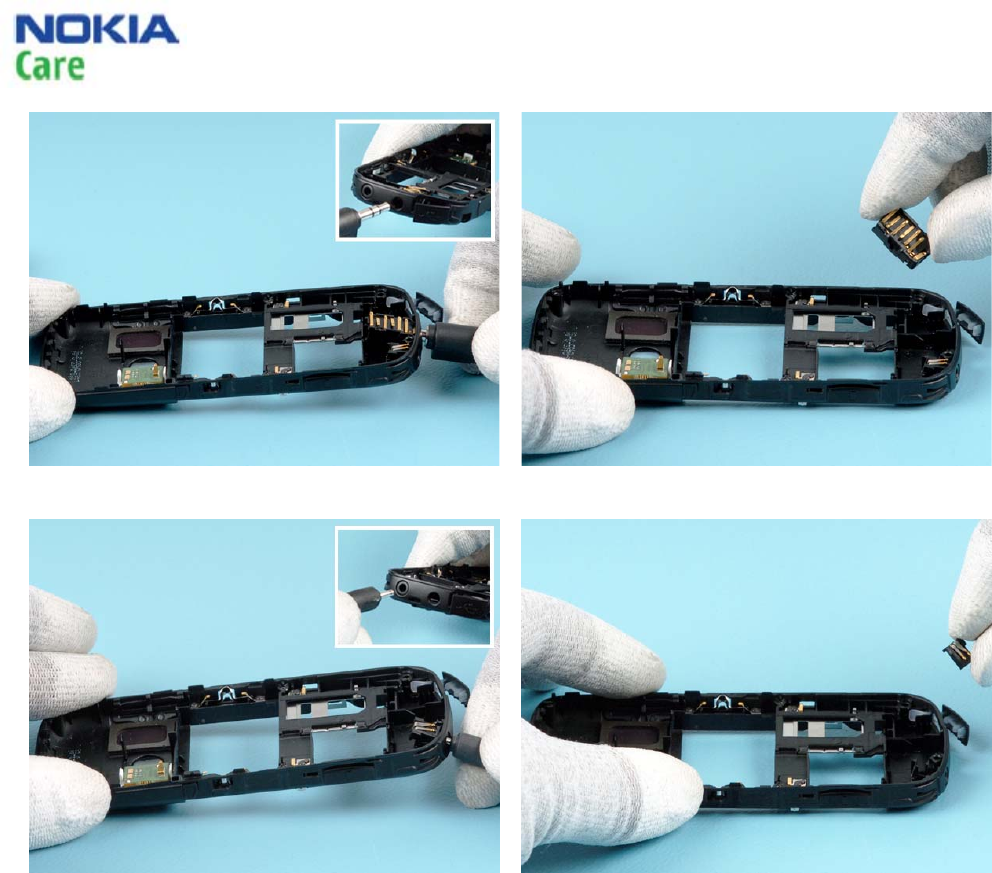 NOKIA
Care