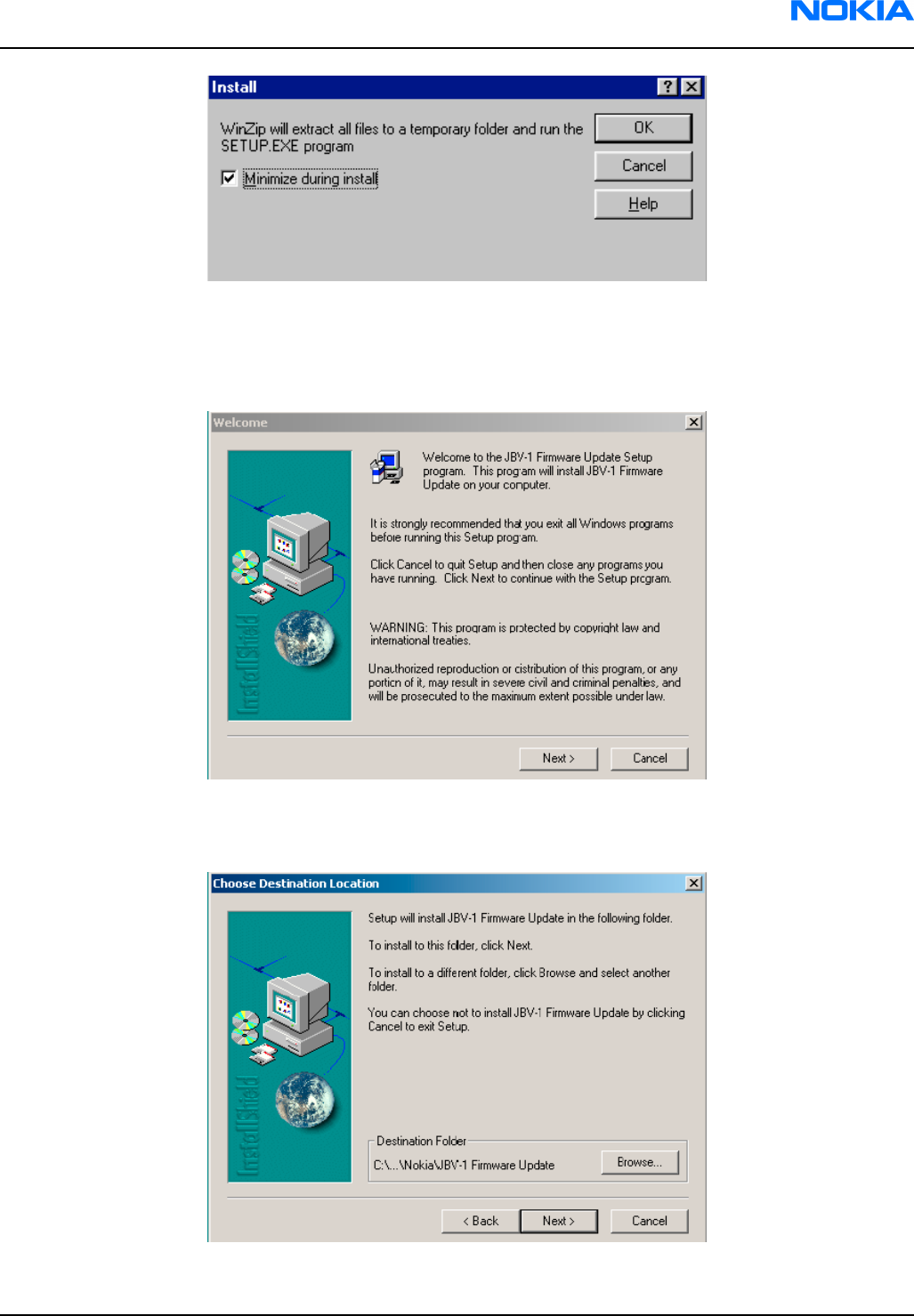 NOKIA

Install

?

WinZip will extract all files to a temporary folder and run the SETUP.EXE program

Minimize during install

OK

Cancel

Help

Welcome

Welcome to the JBV-1 Firmware Update Setup program. This program will install JBV-1 Firmware Update on your computer.

It is strongly recommended that you exit all Windows programs before running this Setup program.

Click Cancel to quit Setup and then close any programs you have running. Click Next to continue with the Setup program.

WARNING: This program is protected by copyright law and international treaties.

Unauthorized reproduction or distribution of this program, or any portion of it, may result in severe civil and criminal penalties, and will be prosecuted to the maximum extent possible under law.

InstallShield

Next >

Cancel

Choose Destination Location

Setup will install JBV-1 Firmware Update in the following folder.

To install to this folder, click Next.

To install to a different folder, click Browse and select another folder.

You can choose not to install JBV-1 Firmware Update by clicking Cancel to exit Setup.

InstallShield

Destination Folder

C:\...\Nokia\JBV-1 Firmware Update

Browse...

< Back

Next >

Cancel