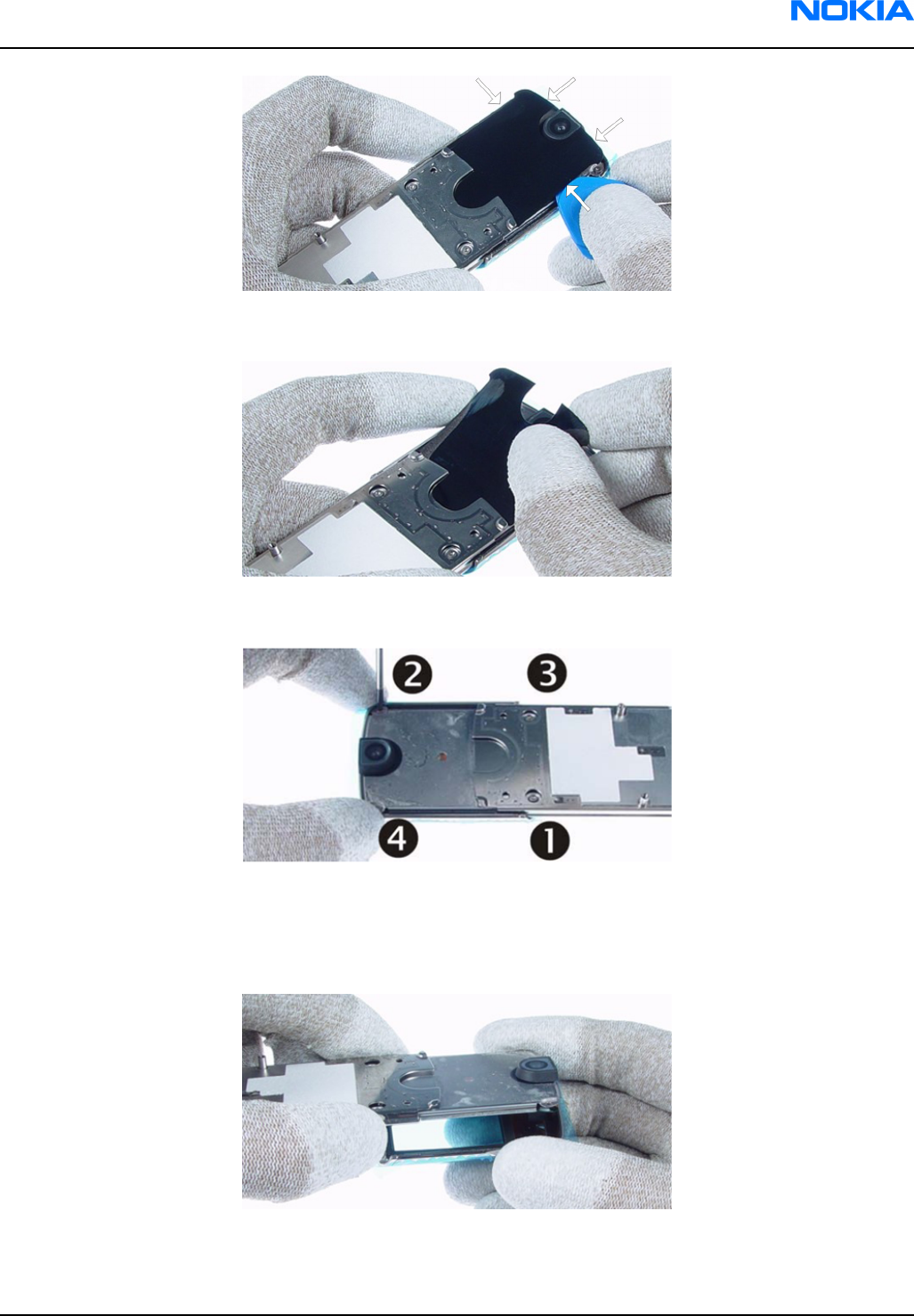 NOKIA

2

3

4

1