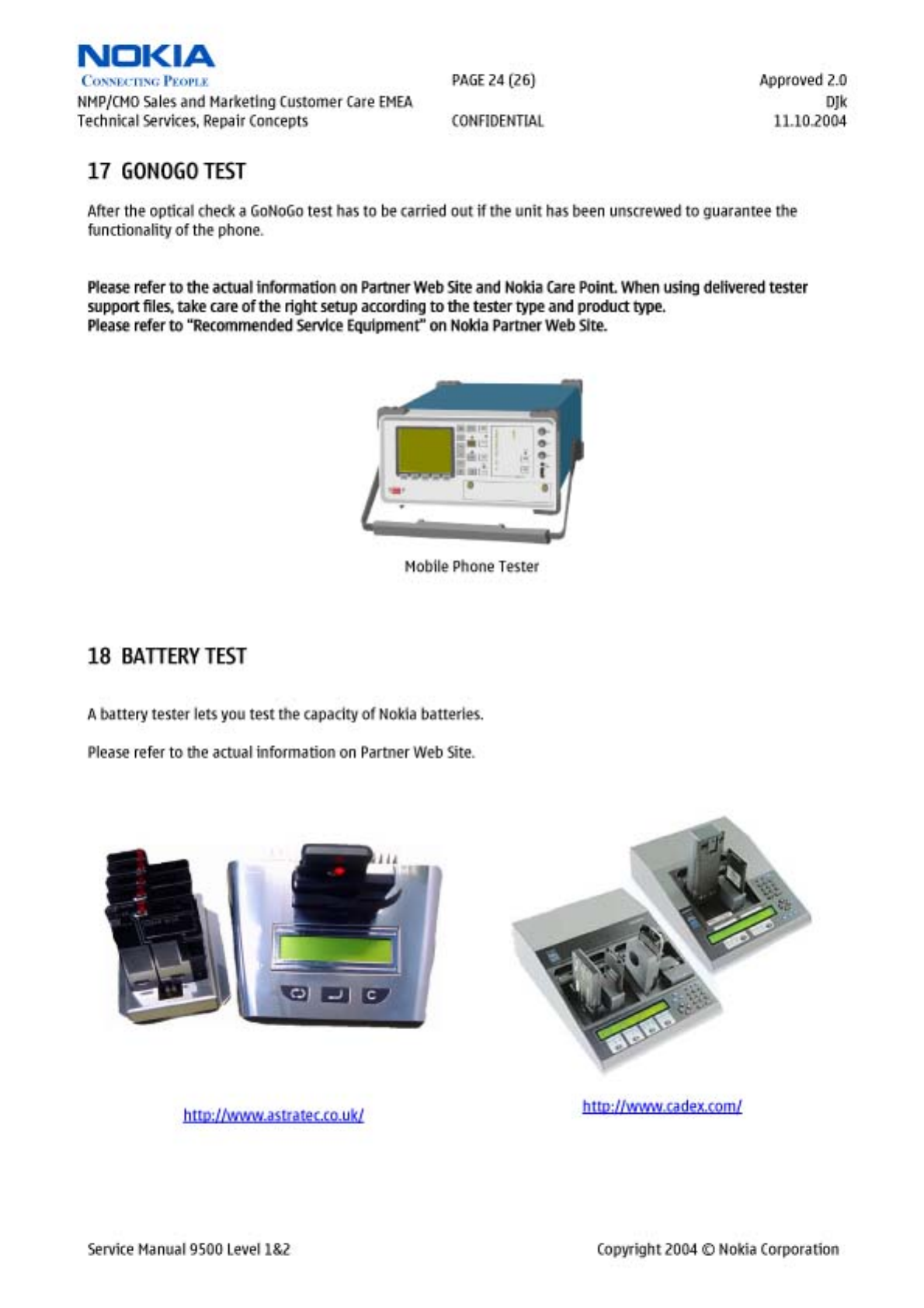 NOKIA
CONNECTING PEOPLE

NMP/CMO Sales and Marketing Customer Care EMEA
Technical Services, Repair Concepts

PAGE 24 (26)

CONFIDENTIAL

Approved 2.0
DJk
11.10.2004

17 GONOGO TEST

After the optical check a GoNoGo test has to be carried out if the unit has been unscrewed to guarantee the functionality of the phone.

Please refer to the actual information on Partner Web Site and Nokia Care Point. When using delivered tester support files, take care of the right setup according to the tester type and product type.
Please refer to "Recommended Service Equipment" on Nokia Partner Web Site.

Mobile Phone Tester

18 BATTERY TEST

A battery tester lets you test the capacity of Nokia batteries.

Please refer to the actual information on Partner Web Site.

http://www.astratec.co.uk/

http://www.cadex.com/

Service Manual 9500 Level 1&2

Copyright 2004 © Nokia Corporation