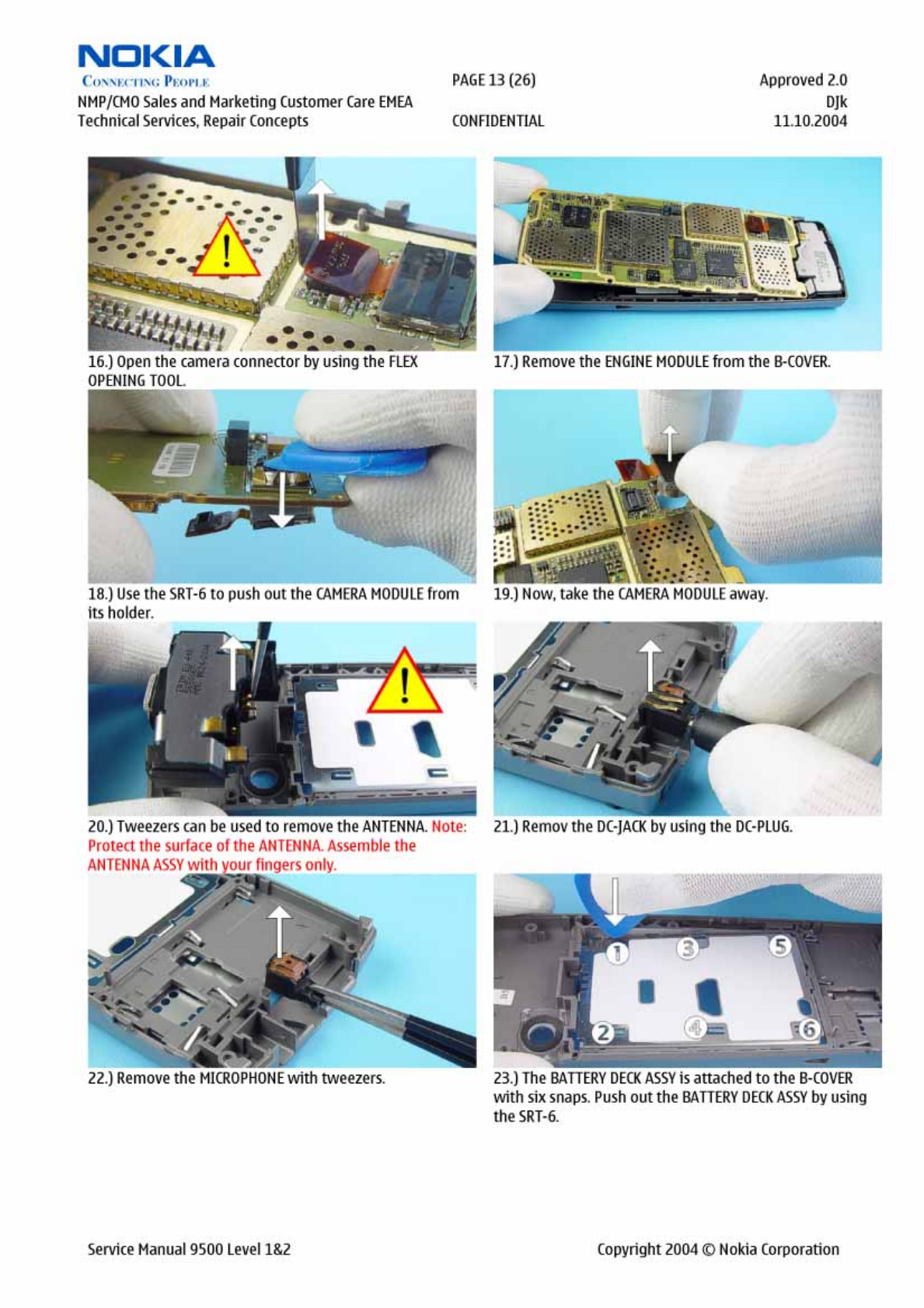 NOKIA
CONNECTING PEOPLE
NMP/CMO Sales and Marketing Customer Care EMEA
Technical Services, Repair Concepts

PAGE 13 (26)

CONFIDENTIAL

Approved 2.0
DJk
11.10.2004

16.) Open the camera connector by using the FLEX OPENING TOOL.

17.) Remove the ENGINE MODULE from the B-COVER.

18.) Use the SRT-6 to push out the CAMERA MODULE from its holder.

19.) Now, take the CAMERA MODULE away.

20.) Tweezers can be used to remove the ANTENNA. Note: Protect the surface of the ANTENNA. Assemble the ANTENNA ASSY with your fingers only.

21.) Remov the DC-JACK by using the DC-PLUG.

22.) Remove the MICROPHONE with tweezers.

1 3 5 2 4 6

23.) The BATTERY DECK ASSY is attached to the B-COVER with six snaps. Push out the BATTERY DECK ASSY by using the SRT-6.

Service Manual 9500 Level 1&2

Copyright 2004 © Nokia Corporation