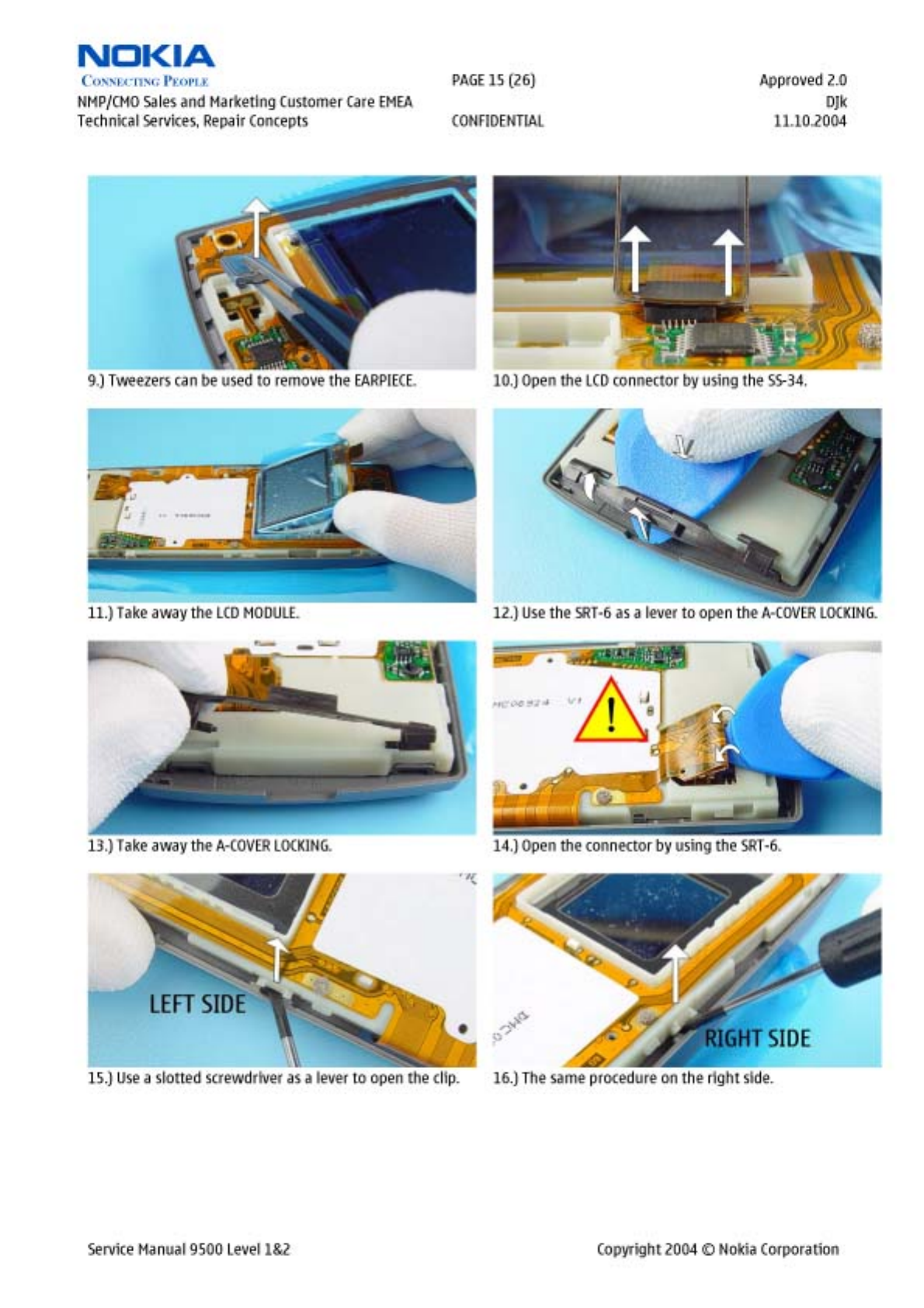 NOKIA
CONNECTING PEOPLE
NMP/CMO Sales and Marketing Customer Care EMEA
Technical Services, Repair Concepts

PAGE 15 (26)

CONFIDENTIAL

Approved 2.0
DJk
11.10.2004

9.) Tweezers can be used to remove the EARPIECE.

10.) Open the LCD connector by using the SS-34.

11.) Take away the LCD MODULE.

12.) Use the SRT-6 as a lever to open the A-COVER LOCKING.

13.) Take away the A-COVER LOCKING.

14.) Open the connector by using the SRT-6.

LEFT SIDE

15.) Use a slotted screwdriver as a lever to open the clip.

RIGHT SIDE

16.) The same procedure on the right side.

Service Manual 9500 Level 1&2

Copyright 2004 © Nokia Corporation