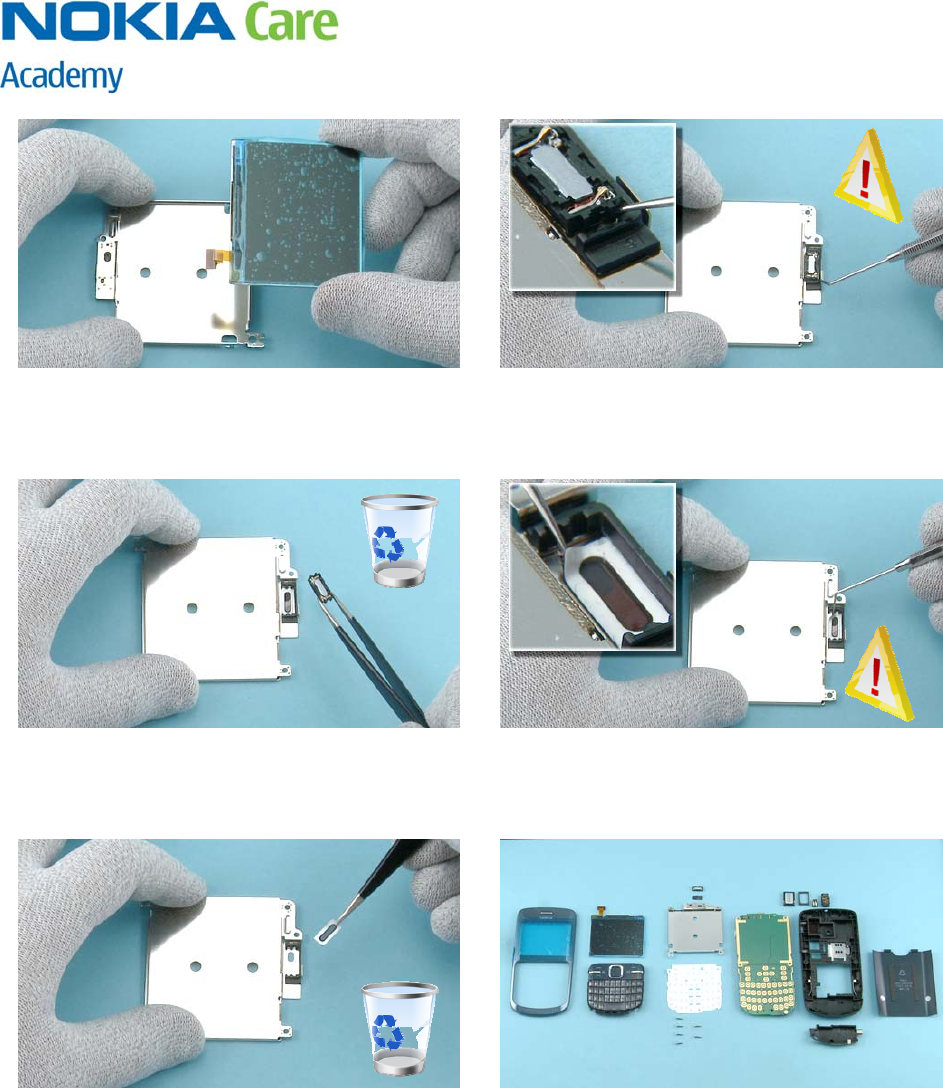 NOKIA Care
Academy