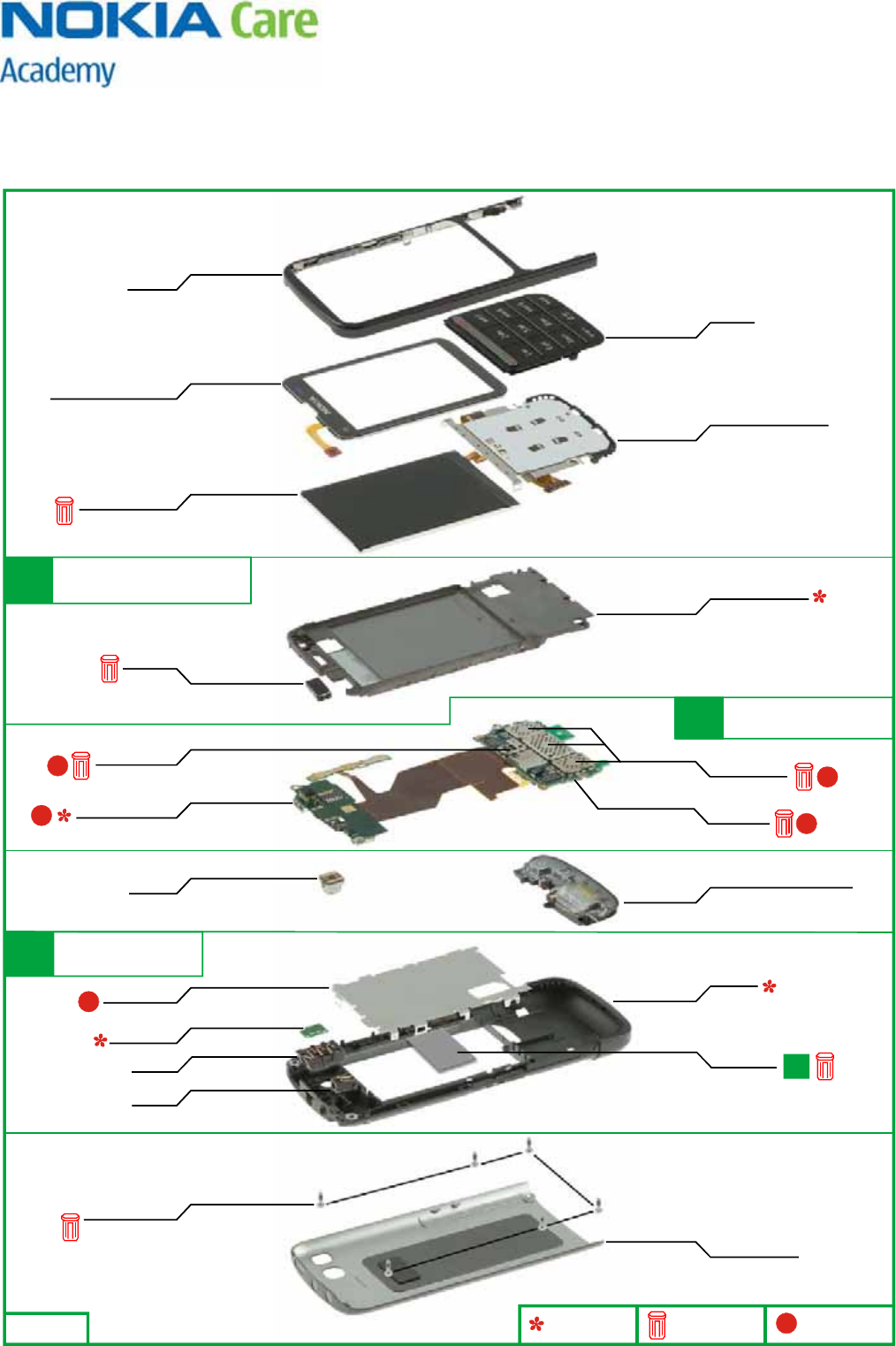 NOKIA Care
Academy