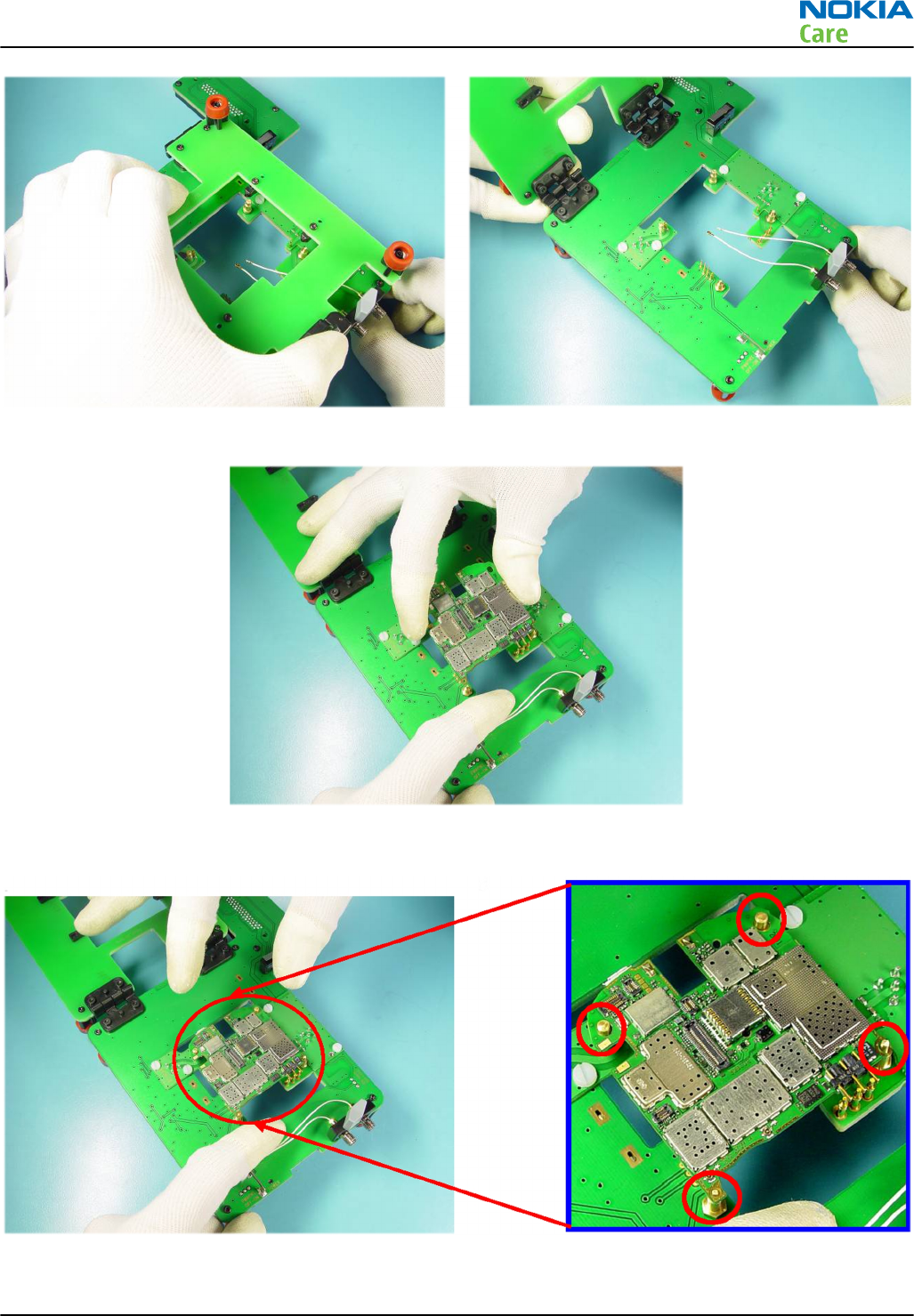 NOKIA
Care