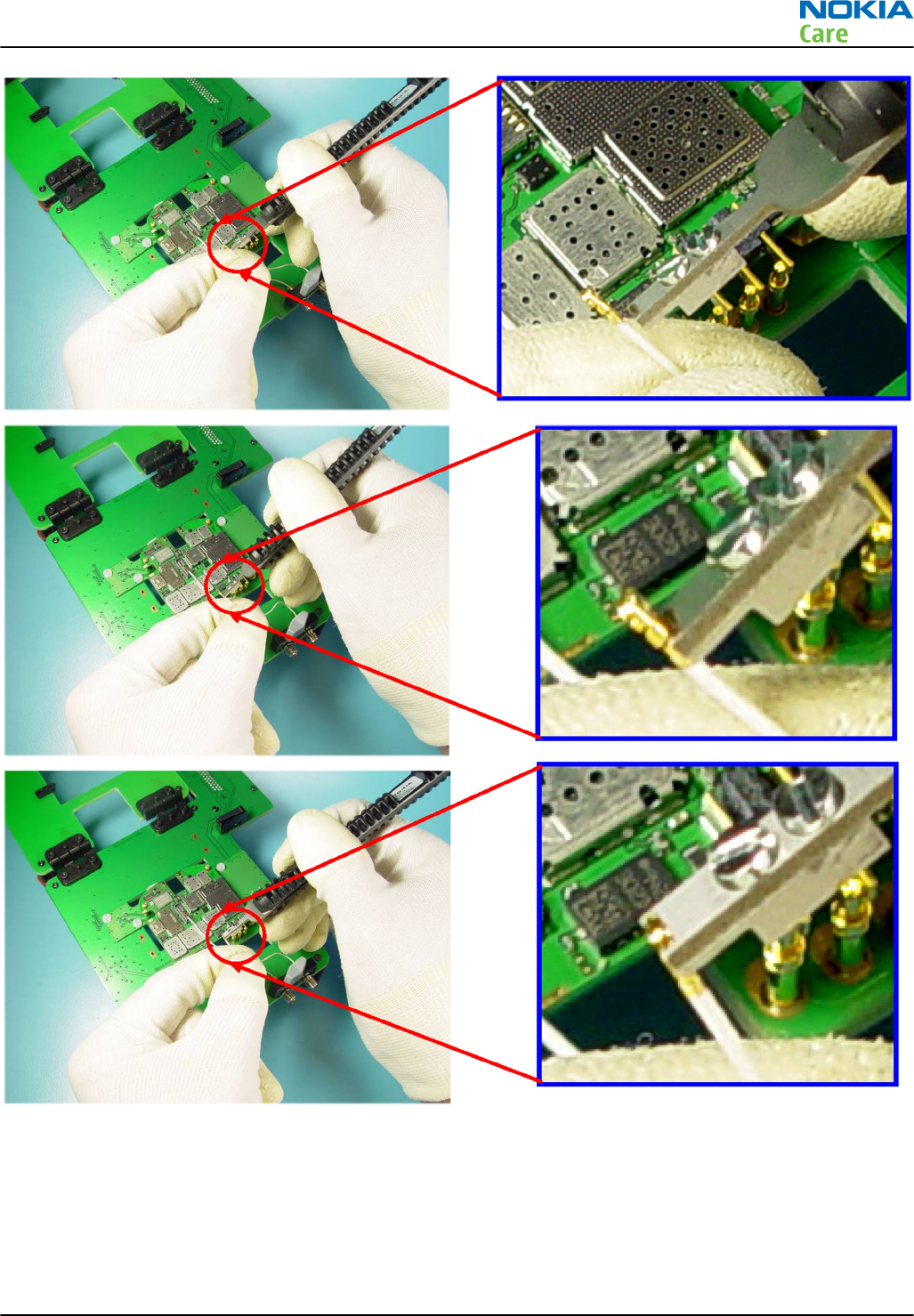 NOKIA
Care