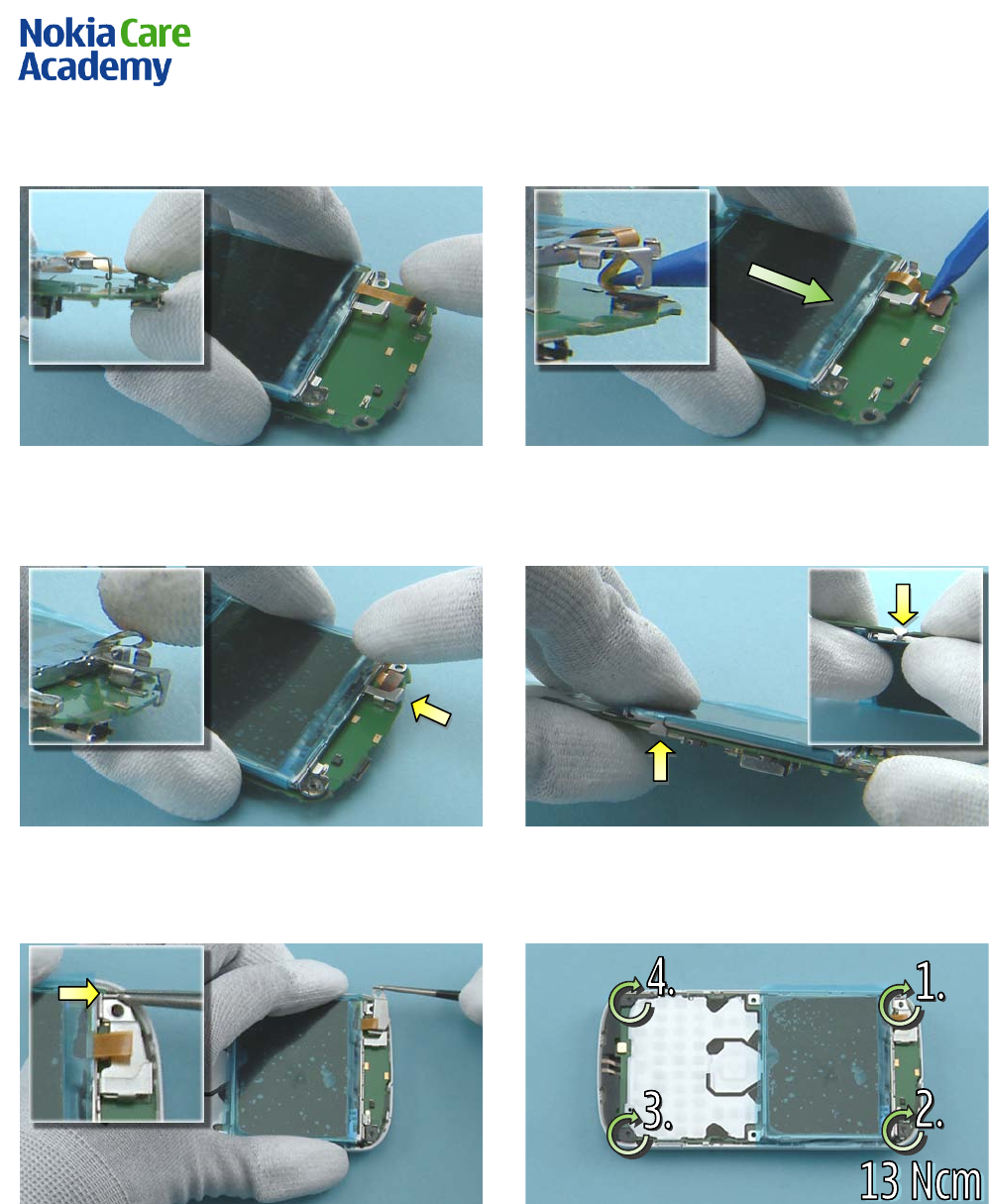 Nokia Care Academy

4.

1.

3.

2.

13 Ncm