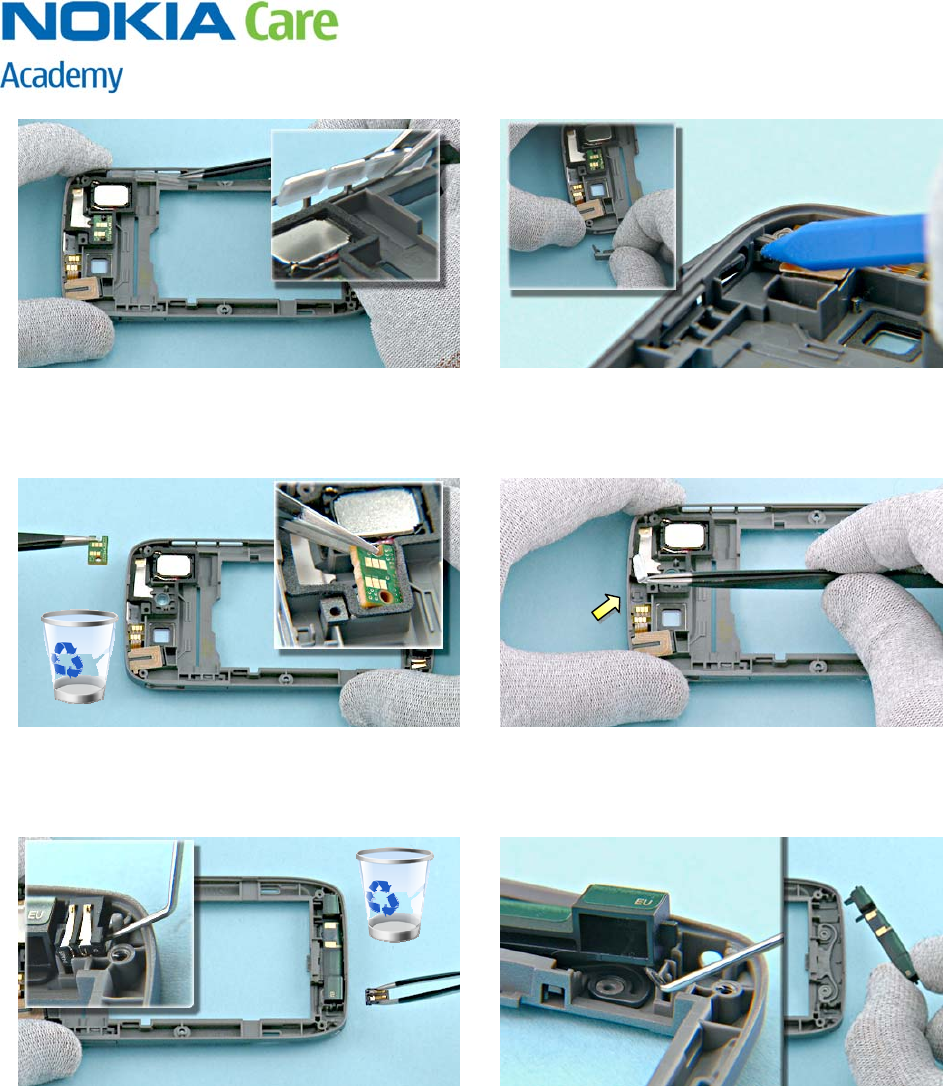 NOKIA Care
Academy

EU

EU