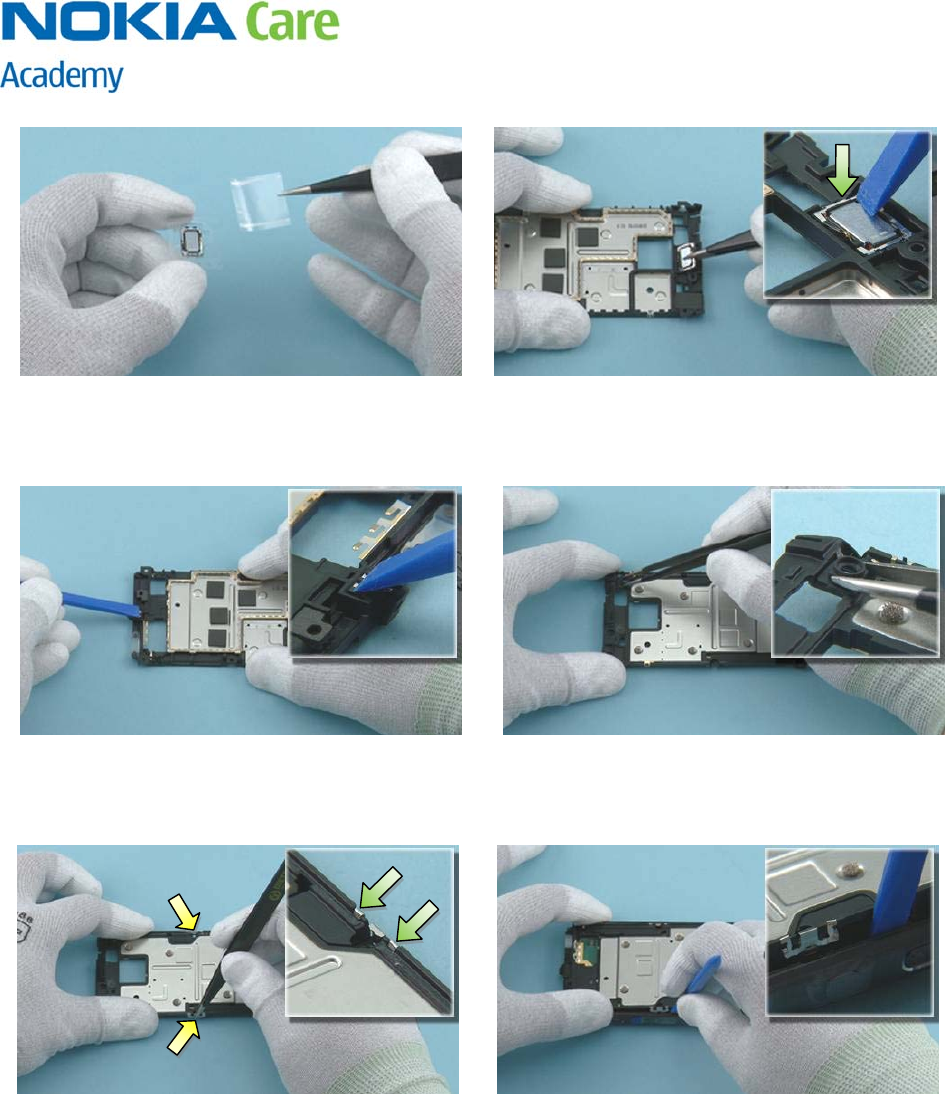 NOKIA Care
Academy