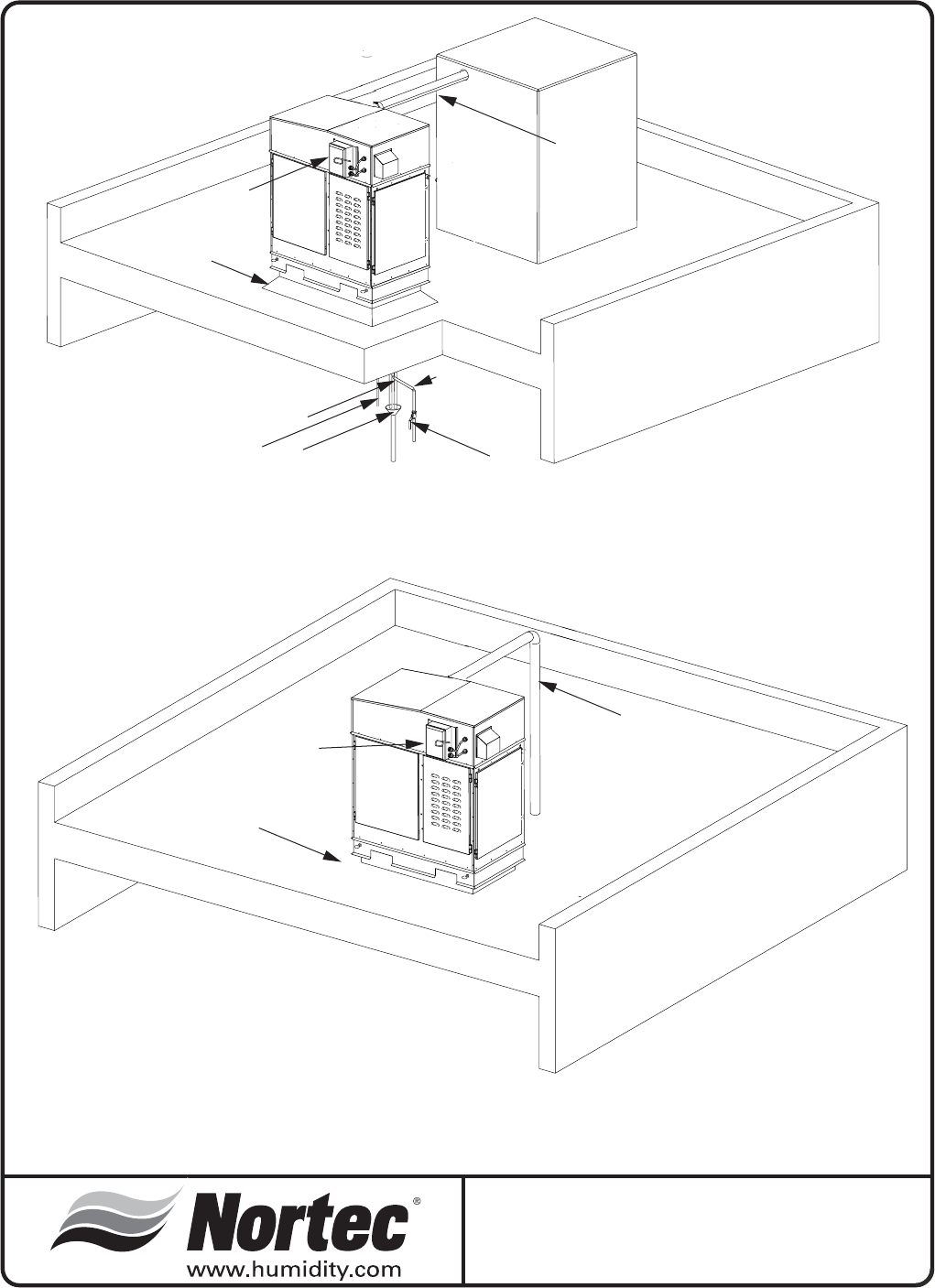 Nortec®
www.humidity.com