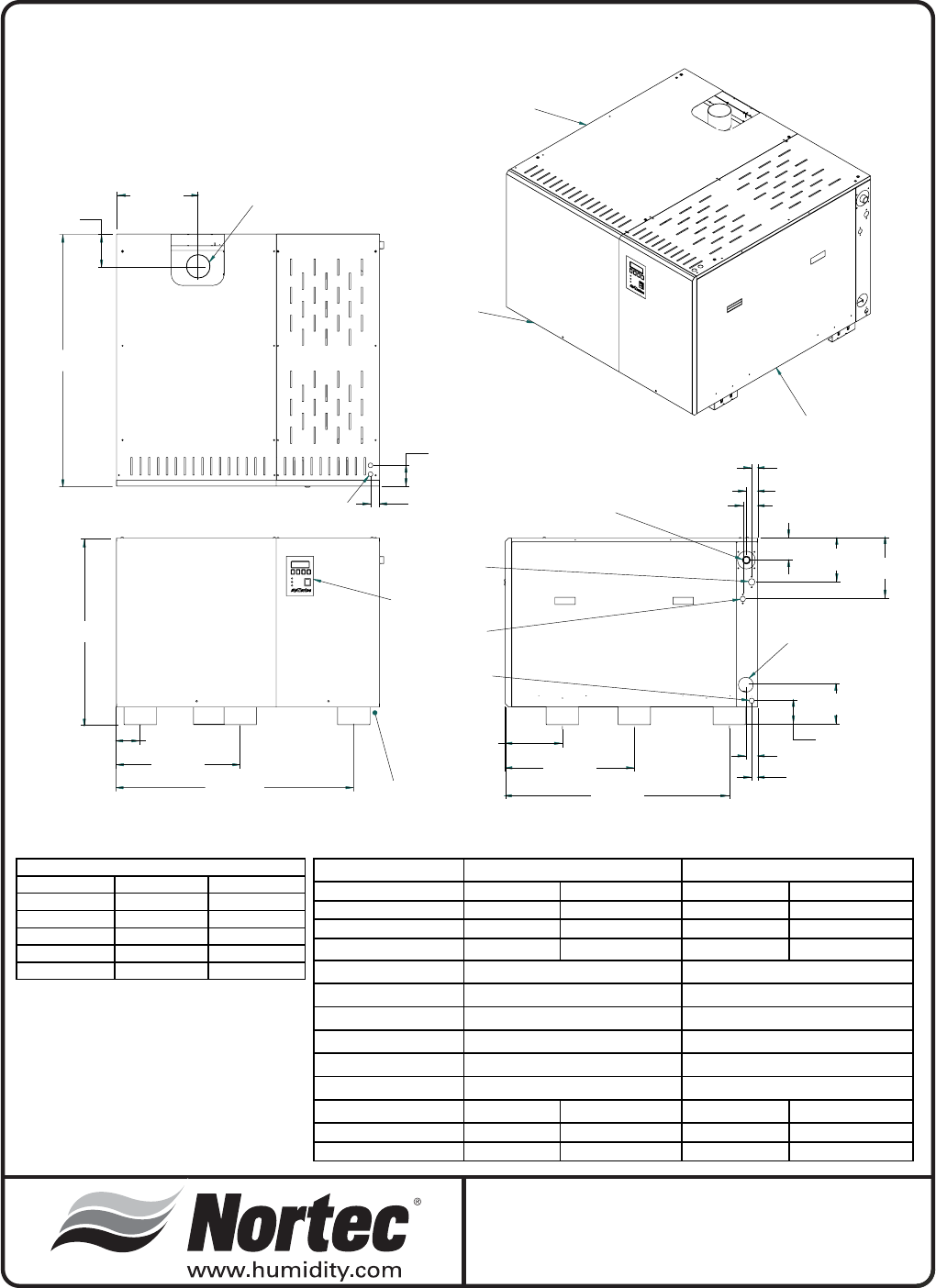 Nortec®
www.humidity.com