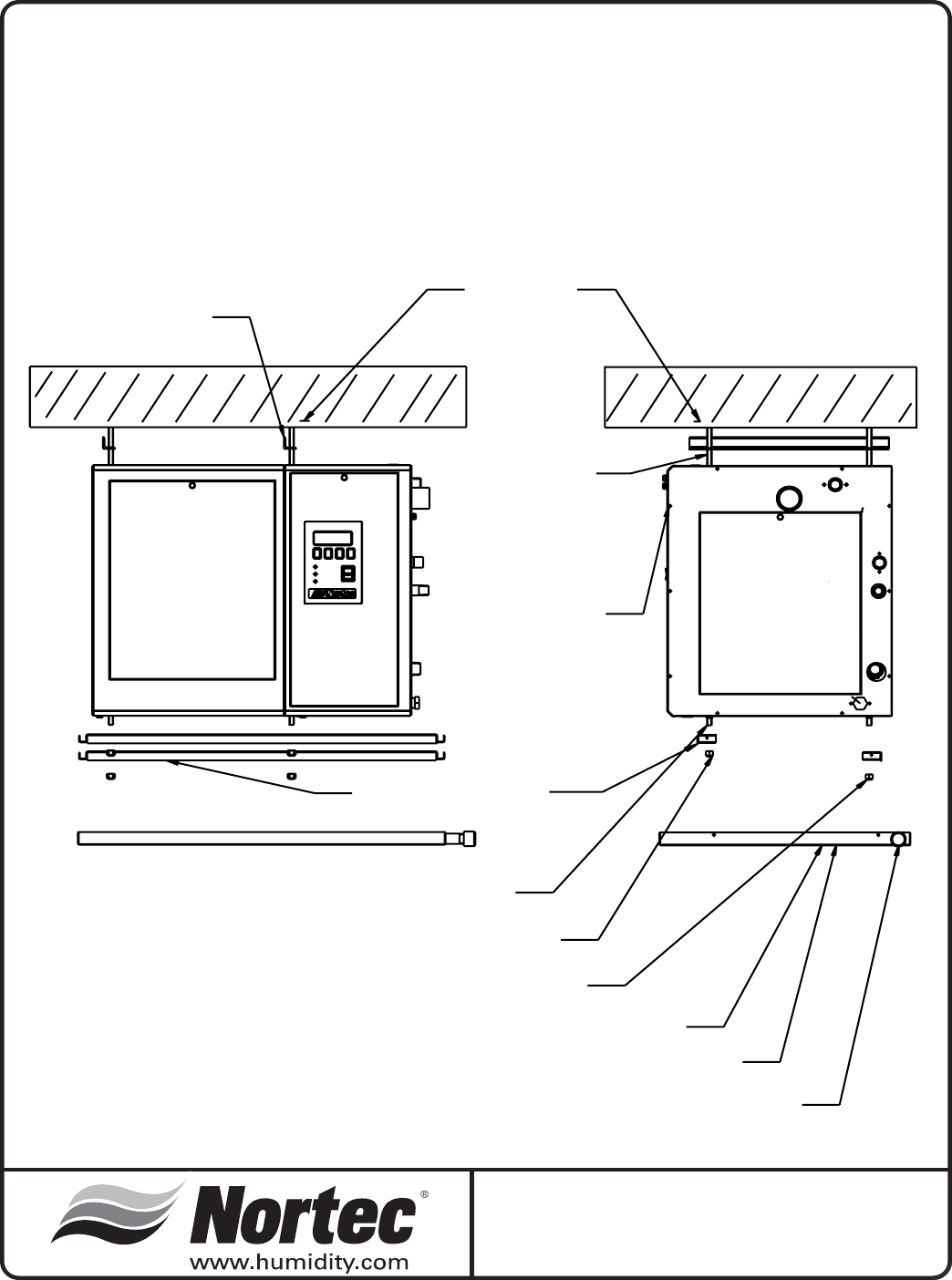 Nortec®
www.humidity.com