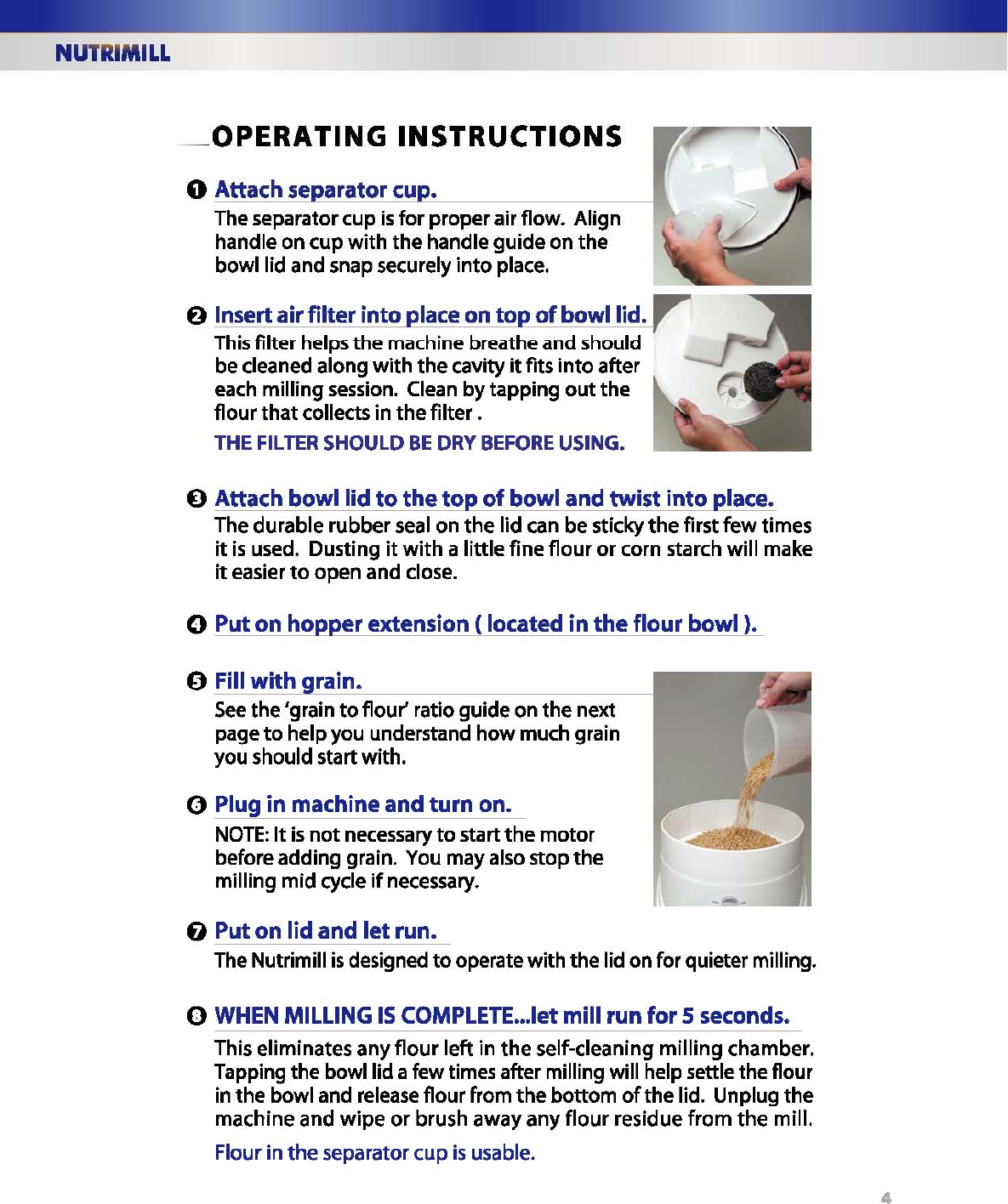 NUTRIMILL

OPERATING INSTRUCTIONS

❶ Attach separator cup.

The separator cup is for proper air flow. Align handle on cup with the handle guide on the bowl lid and snap securely into place.

❷ Insert air filter into place on top of bowl lid.

This filter helps the machine breathe and should be cleaned along with the cavity it fits into after each milling session. Clean by tapping out the flour that collects in the filter .

THE FILTER SHOULD BE DRY BEFORE USING.

❸ Attach bowl lid to the top of bowl and twist into place.

The durable rubber seal on the lid can be sticky the first few times it is used. Dusting it with a little fine flour or corn starch will make it easier to open and close.

❹ Put on hopper extension ( located in the flour bowl ).

❺ Fill with grain.

See the 'grain to flour' ratio guide on the next page to help you understand how much grain you should start with.

❻ Plug in machine and turn on.

NOTE: It is not necessary to start the motor before adding grain. You may also stop the milling mid cycle if necessary.

❼ Put on lid and let run.

The Nutrimill is designed to operate with the lid on for quieter milling.

❽ WHEN MILLING IS COMPLETE...let mill run for 5 seconds.

This eliminates any flour left in the self-cleaning milling chamber. Tapping the bowl lid a few times after milling will help settle the flour in the bowl and release flour from the bottom of the lid. Unplug the machine and wipe or brush away any flour residue from the mill.

Flour in the separator cup is usable.

4