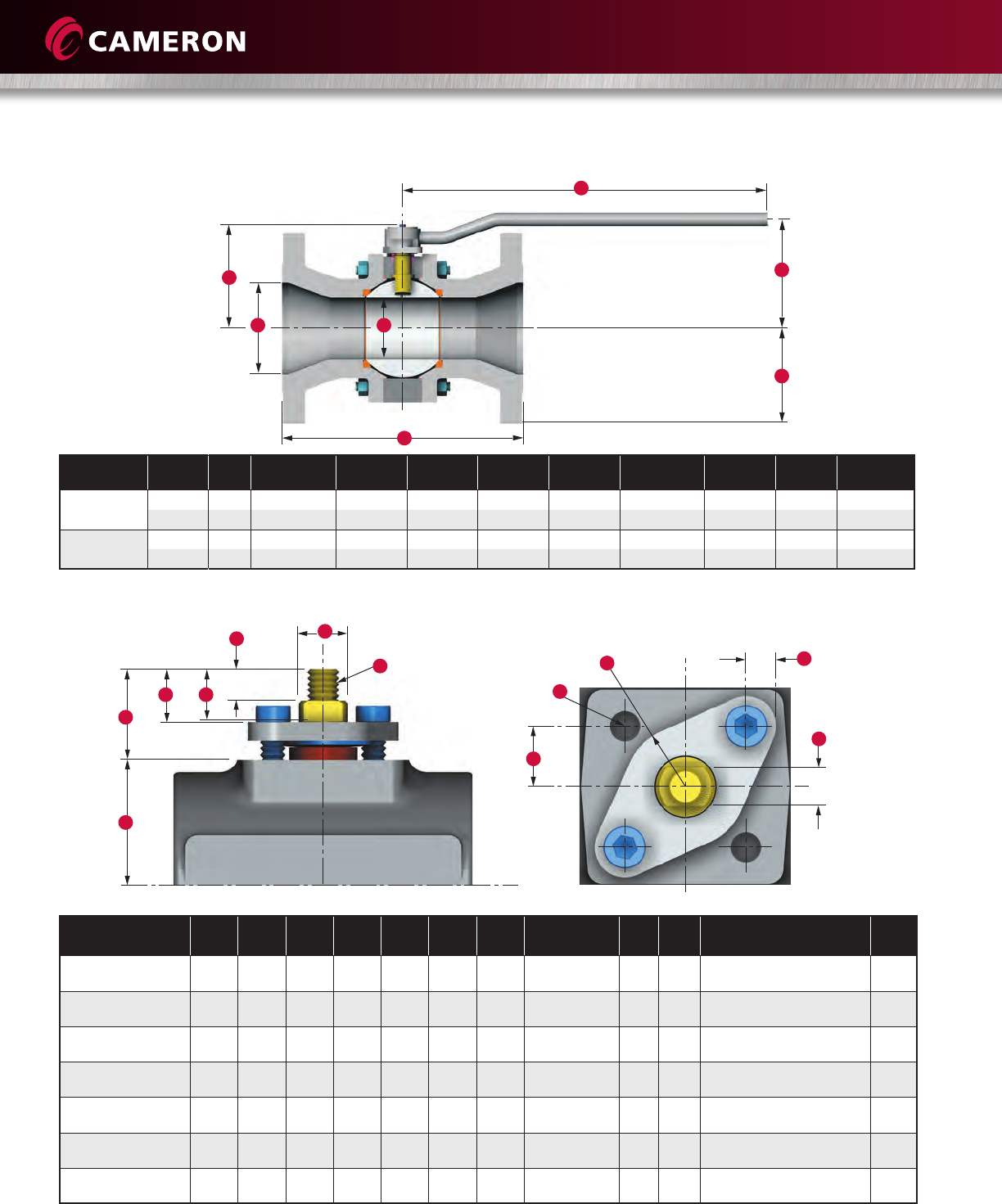 CAMERON