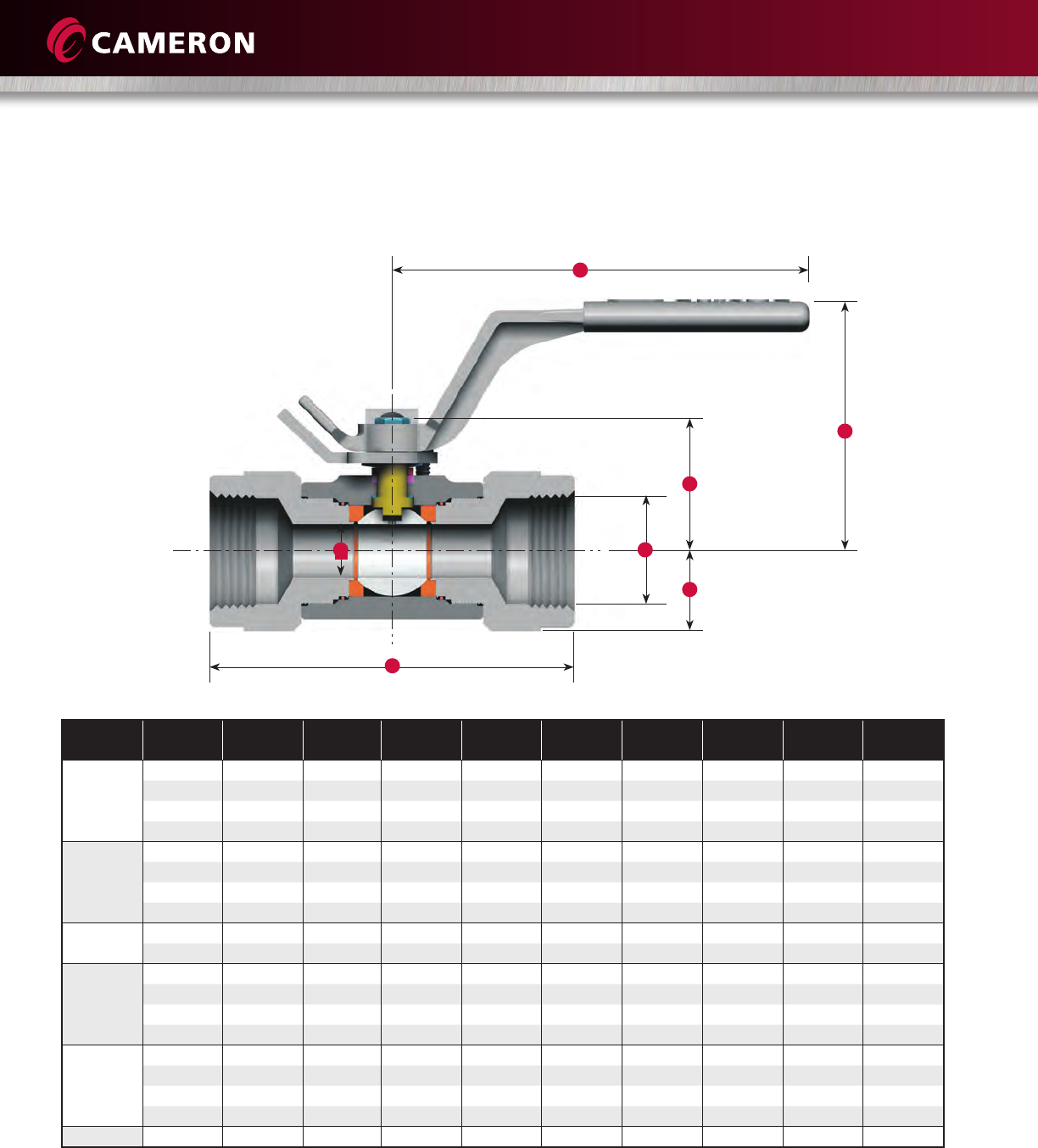 CAMERON