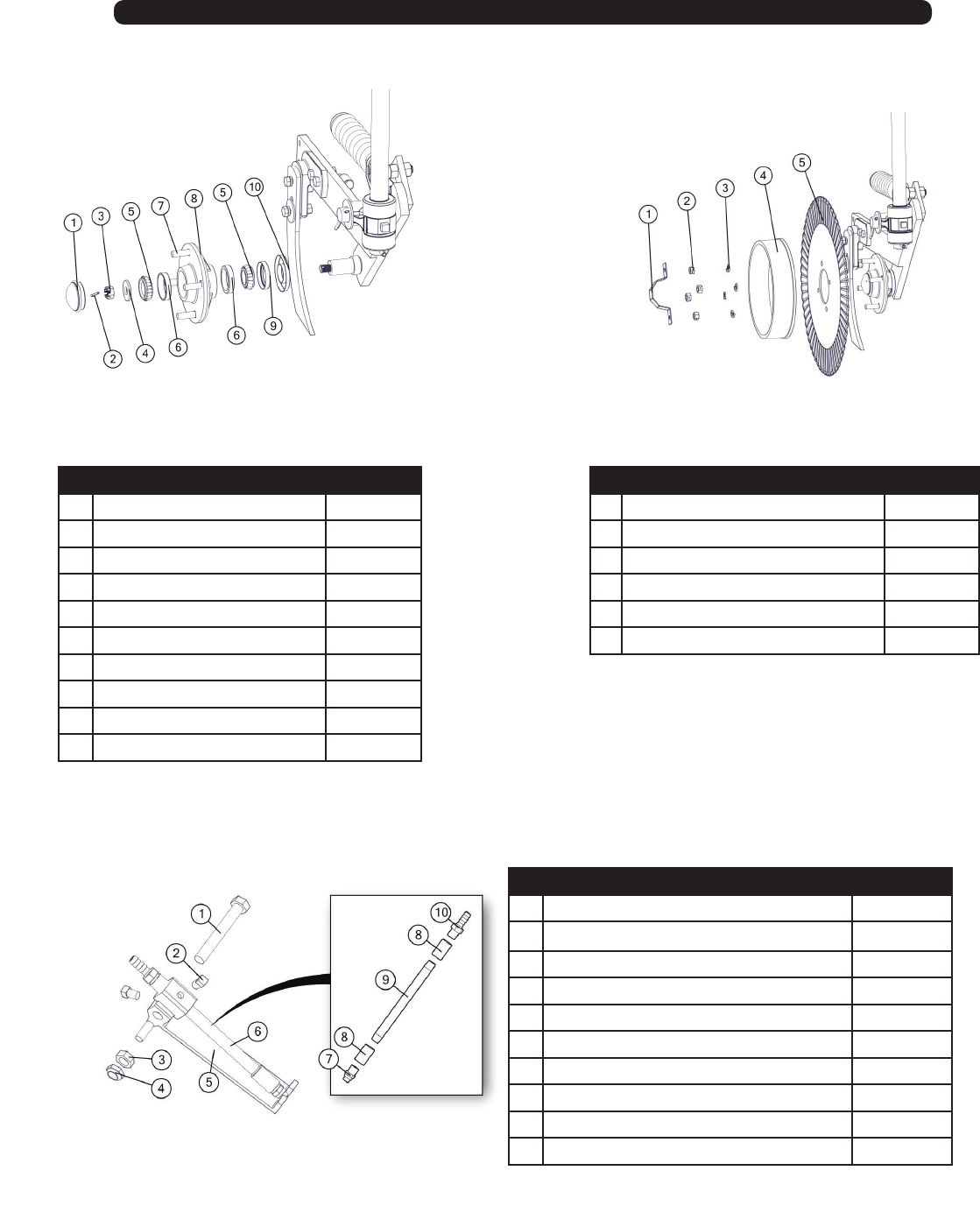 1
3
5
7
8
5
10
2
4
6
6
9

1
2
3
4
5

1
2
3
4
5
6
10
8
9
8
7