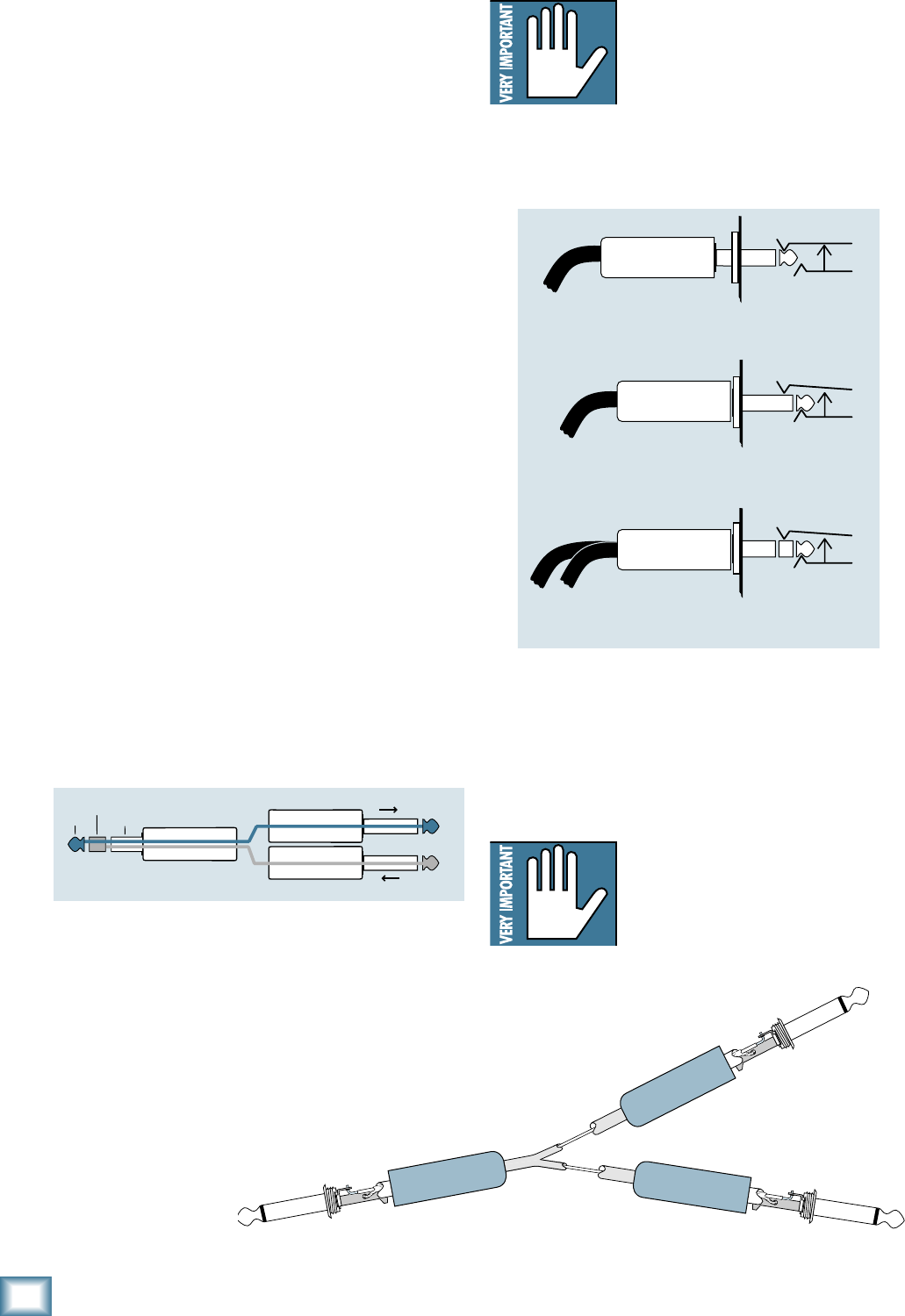 VERY IMPORTANT

VERY IMPORTANT