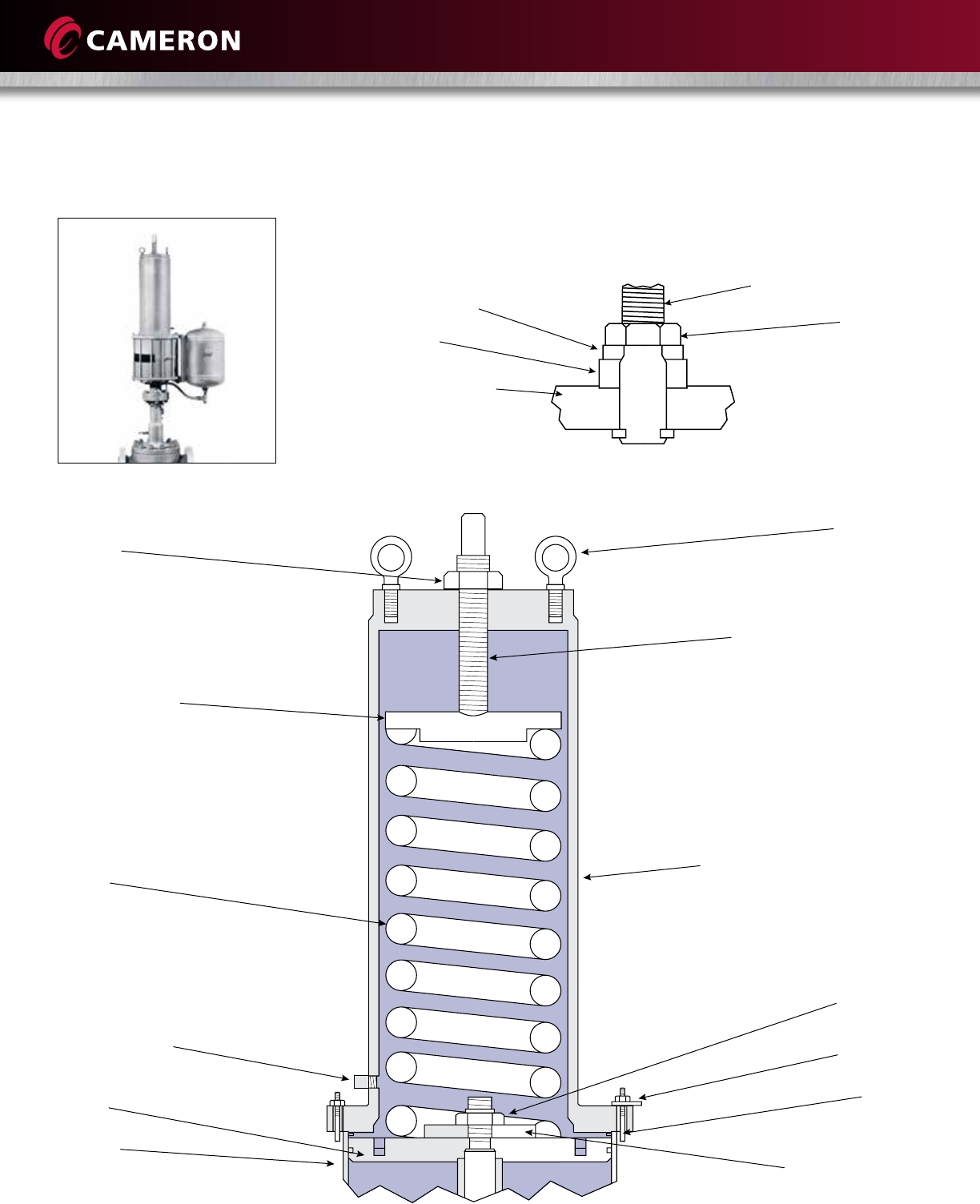 CAMERON